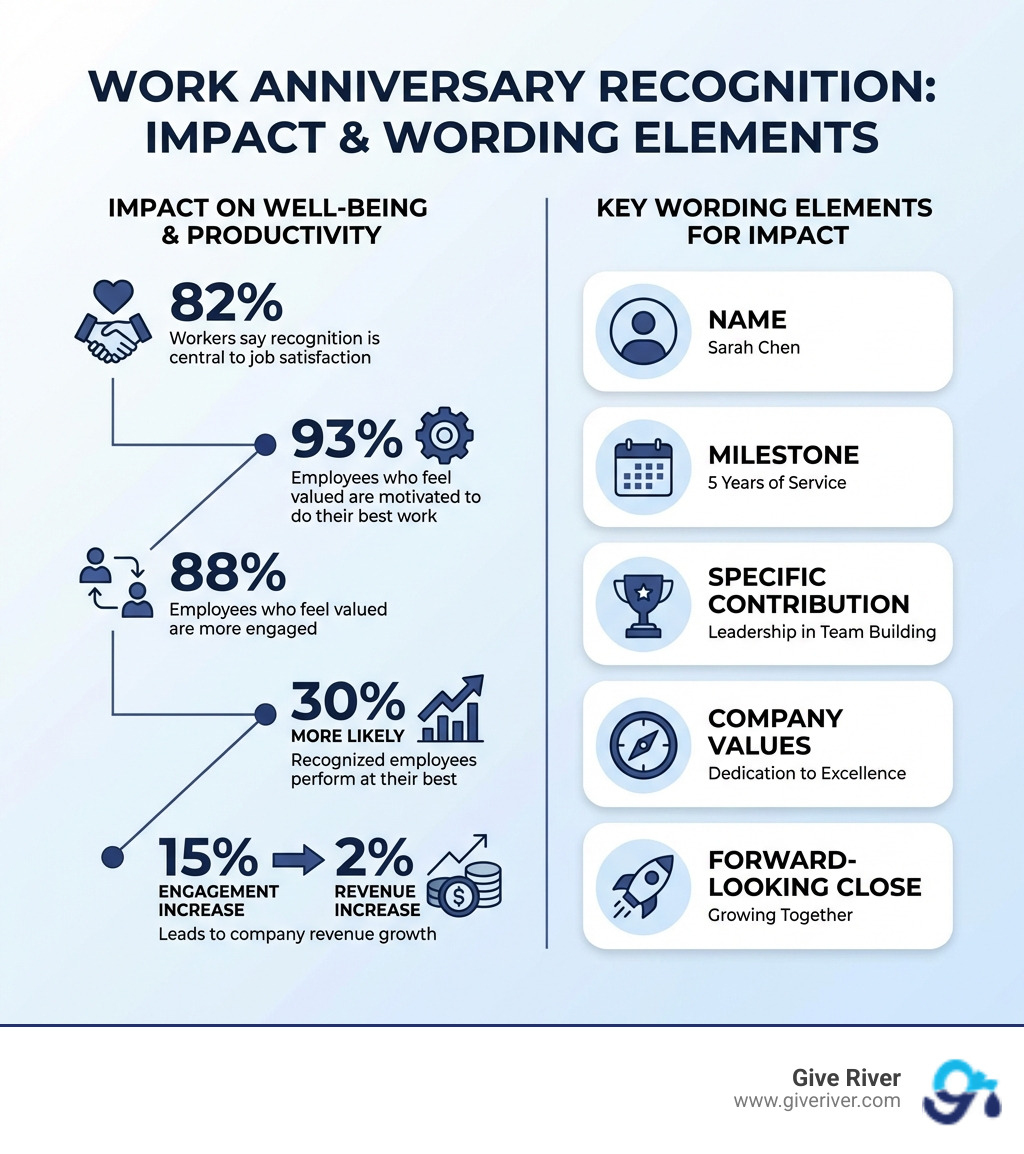 WORK ANNIVERSARY RECOGNITION: IMPACT & WORDING ELEMENTS

IMPACT ON WELL-BEING & PRODUCTIVITY

82%
Workers say recognition is central to job satisfaction

93%
Employees who feel valued are motivated to do their best work

88%
Employees who feel valued are more engaged

30%
MORE LIKELY
Recognized employees perform at their best

15%
ENGAGEMENT INCREASE

2%
REVENUE INCREASE

Leads to company revenue growth

KEY WORDING ELEMENTS FOR IMPACT

NAME
Sarah Chen

MILESTONE
5 Years of Service

SPECIFIC CONTRIBUTION
Leadership in Team Building

COMPANY VALUES
Dedication to Excellence

FORWARD-LOOKING CLOSE
Growing Together

Give River
www.giveriver.com