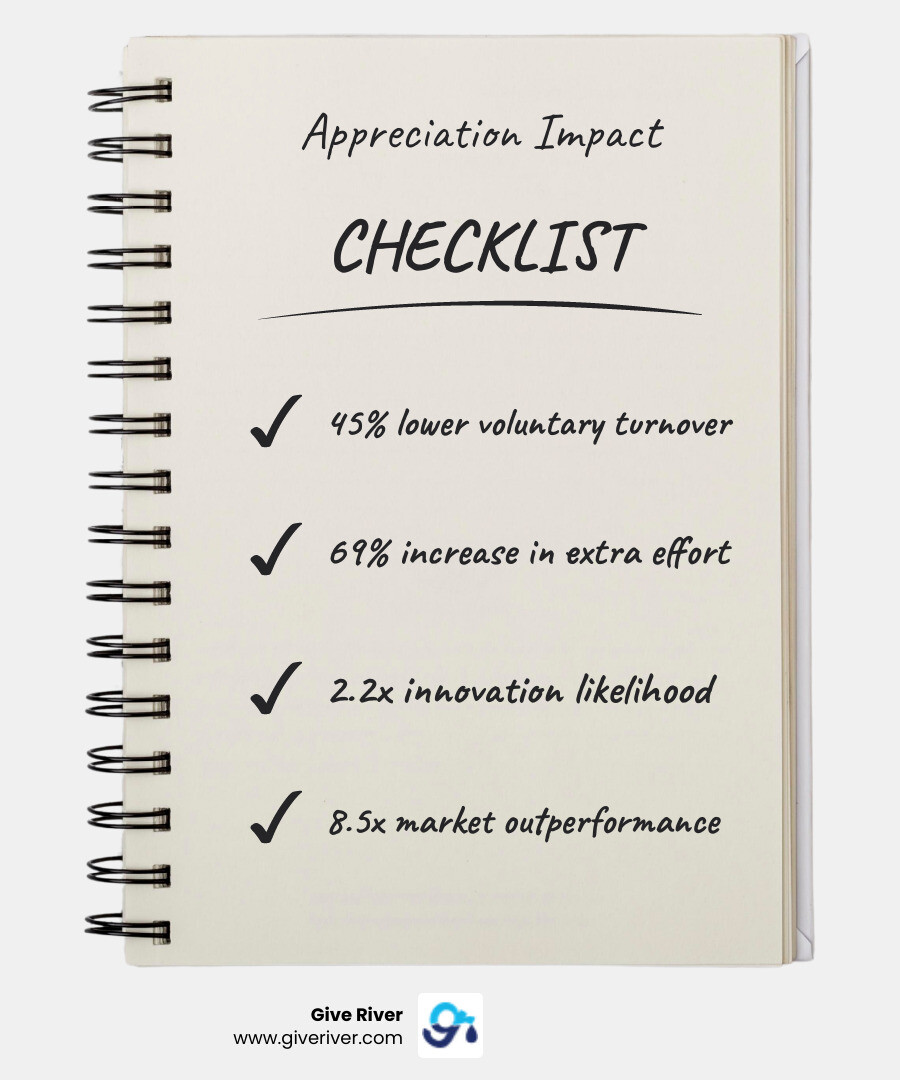 Appreciation Impact

CHECKLIST

✓ 45% lower voluntary turnover

✓ 69% increase in extra effort

✓ 2.2x innovation likelihood

✓ 8.5x market outperformance

Give River
www.giveriver.com