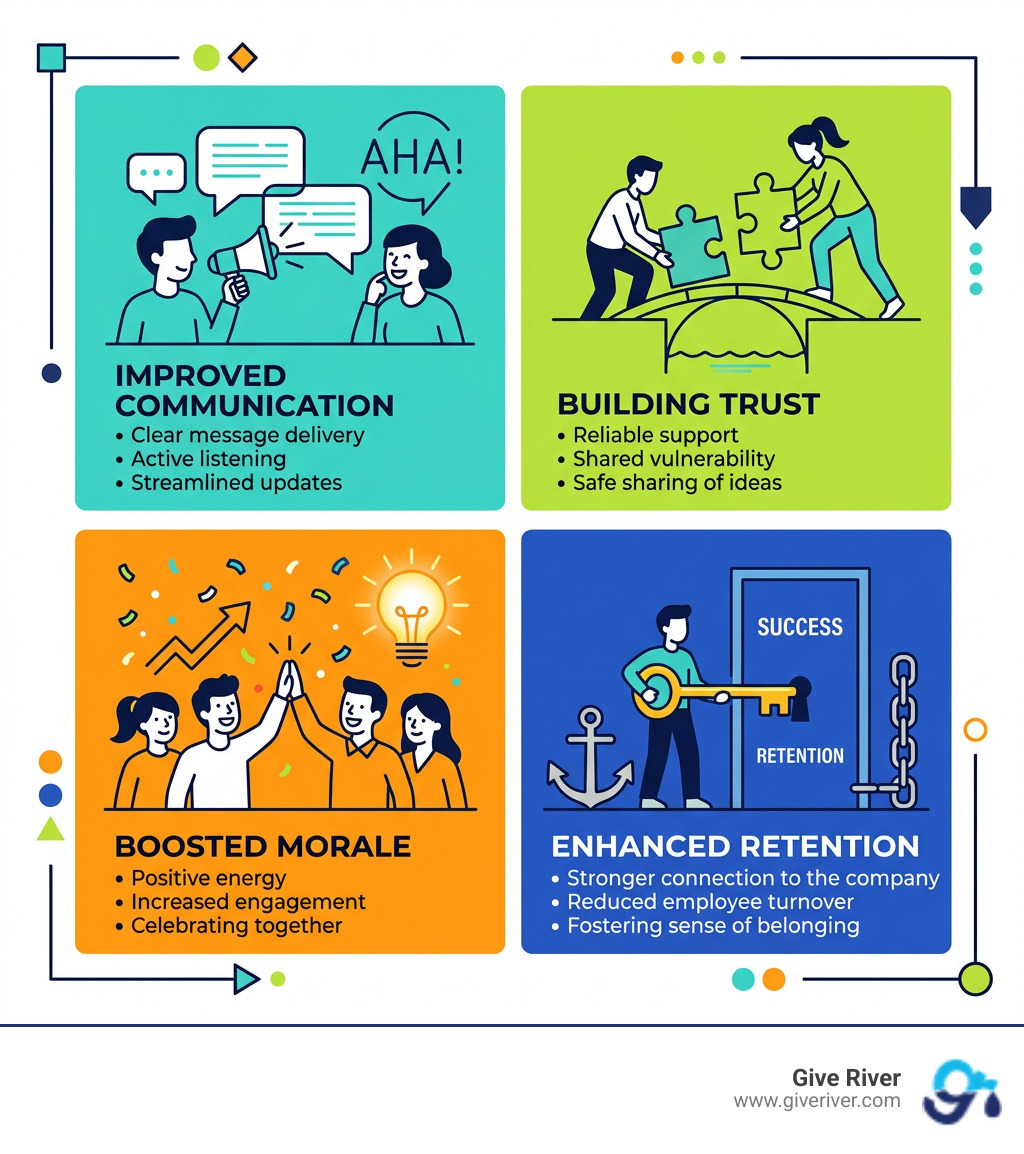 AHA!

IMPROVED COMMUNICATION
• Clear message delivery
• Active listening
• Streamlined updates

BUILDING TRUST
• Reliable support
• Shared vulnerability
• Safe sharing of ideas

BOOSTED MORALE
• Positive energy
• Increased engagement
• Celebrating together

SUCCESS

RETENTION

ENHANCED RETENTION
• Stronger connection to the company
• Reduced employee turnover
• Fostering sense of belonging

Give River
www.giveriver.com