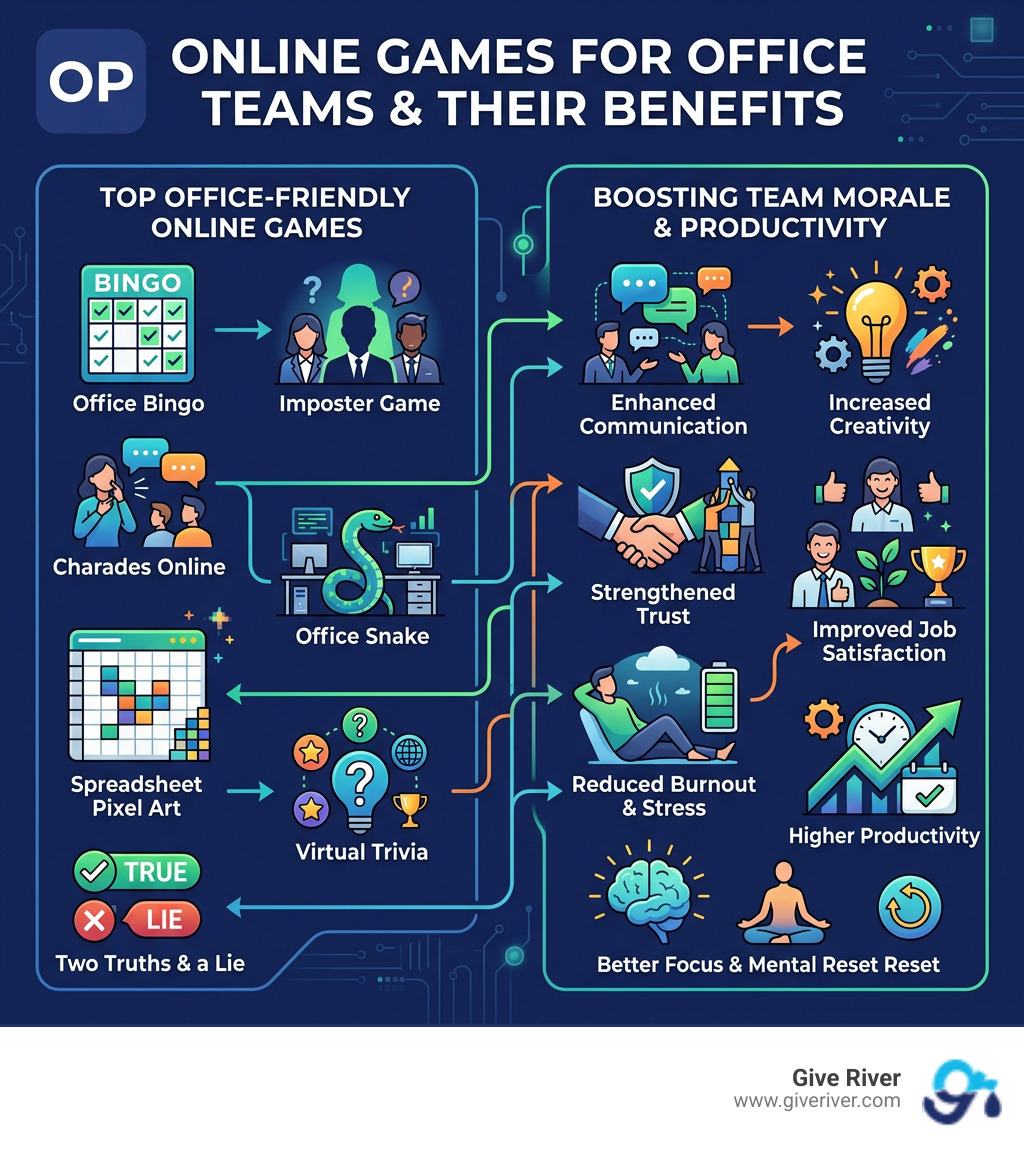 OP

ONLINE GAMES FOR OFFICE TEAMS & THEIR BENEFITS

TOP OFFICE-FRIENDLY ONLINE GAMES

BINGO

Office Bingo

Imposter Game

Charades Online

Office Snake

Spreadsheet Pixel Art

Virtual Trivia

TRUE

LIE

Two Truths & a Lie

BOOSTING TEAM MORALE & PRODUCTIVITY

Enhanced Communication

Increased Creativity

Strengthened Trust

Improved Job Satisfaction

Reduced Burnout & Stress

Higher Productivity

Better Focus & Mental Reset Reset

Give River
www.giveriver.com