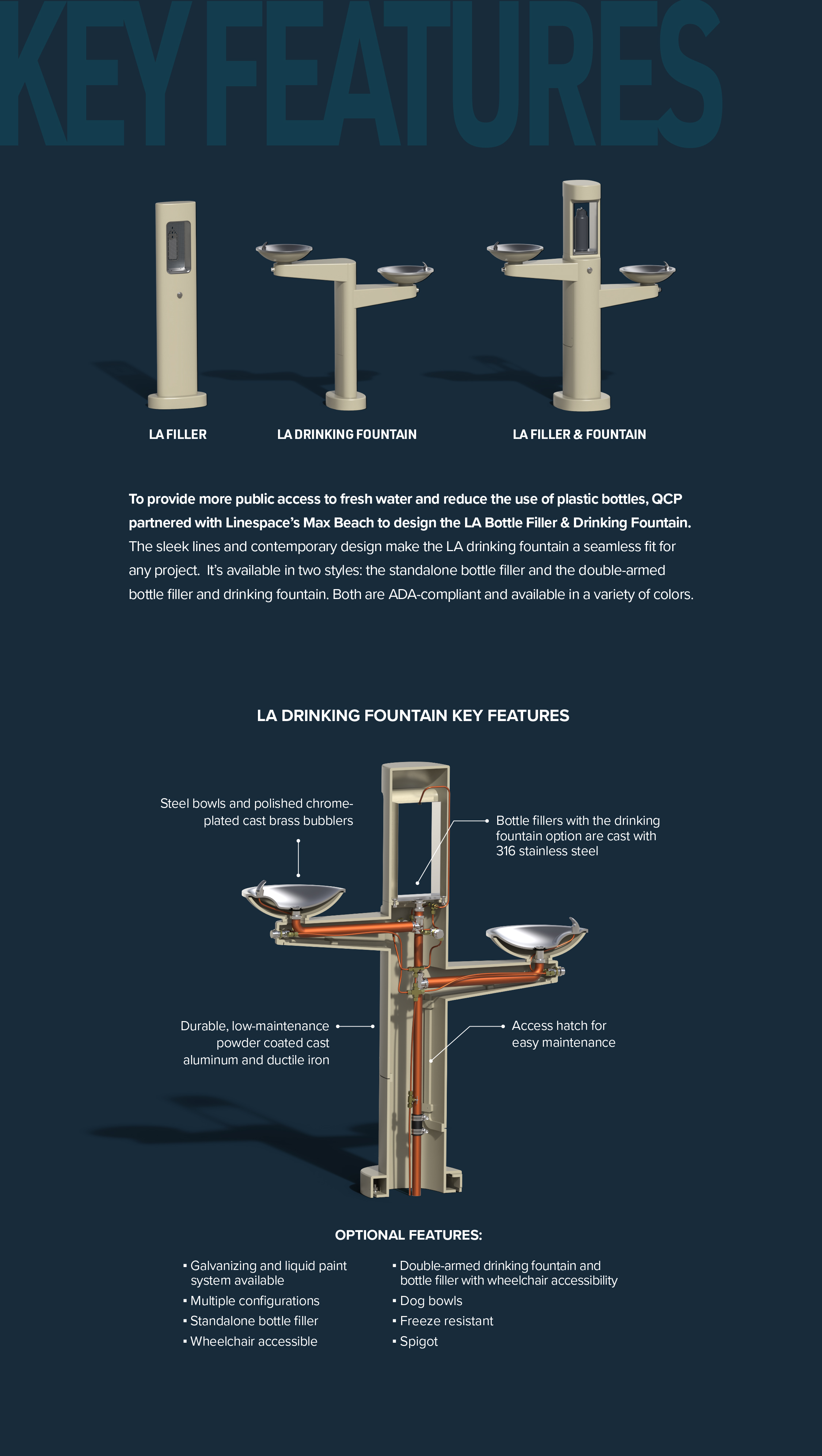 KEY FEATURES

LA FILLER

LA DRINKING FOUNTAIN

LA FILLER & FOUNTAIN

To provide more public access to fresh water and reduce the use of plastic bottles, QCP partnered with Linespace's Max Beach to design the LA Bottle Filler & Drinking Fountain. The sleek lines and contemporary design make the LA drinking fountain a seamless fit for any project. It's available in two styles: the standalone bottle filler and the double-armed bottle filler and drinking fountain. Both are ADA-compliant and available in a variety of colors.

LA DRINKING FOUNTAIN KEY FEATURES

Steel bowls and polished chrome-plated cast brass bubblers

Bottle fillers with the drinking fountain option are cast with 316 stainless steel

Durable, low-maintenance powder coated cast aluminum and ductile iron

Access hatch for easy maintenance

OPTIONAL FEATURES:

▪ Galvanizing and liquid paint system available
▪ Multiple configurations
▪ Standalone bottle filler
▪ Wheelchair accessible

▪ Double-armed drinking fountain and bottle filler with wheelchair accessibility
▪ Dog bowls
▪ Freeze resistant
▪ Spigot