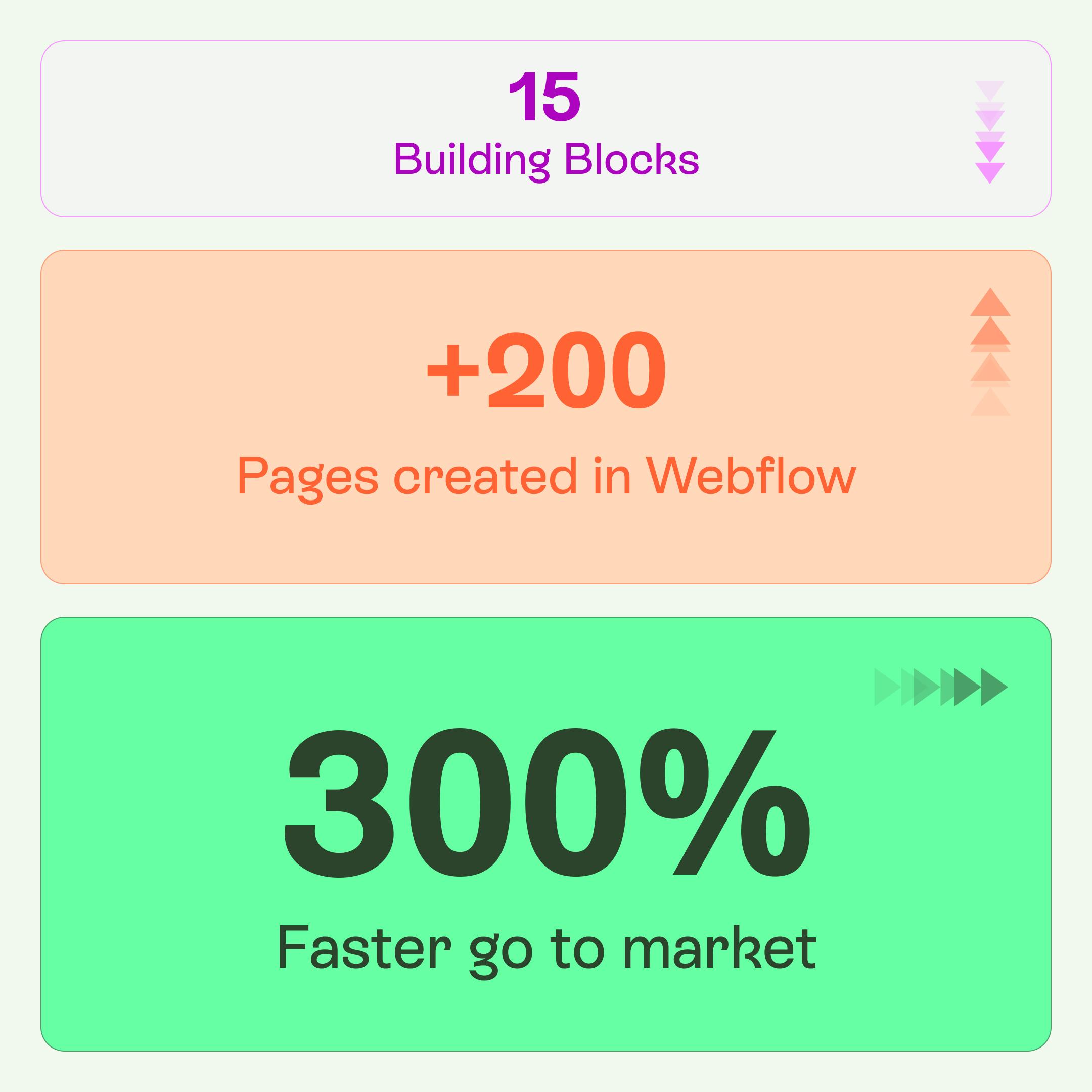 15
Building Blocks

+200

Pages created in Webflow

300%

Faster go to market