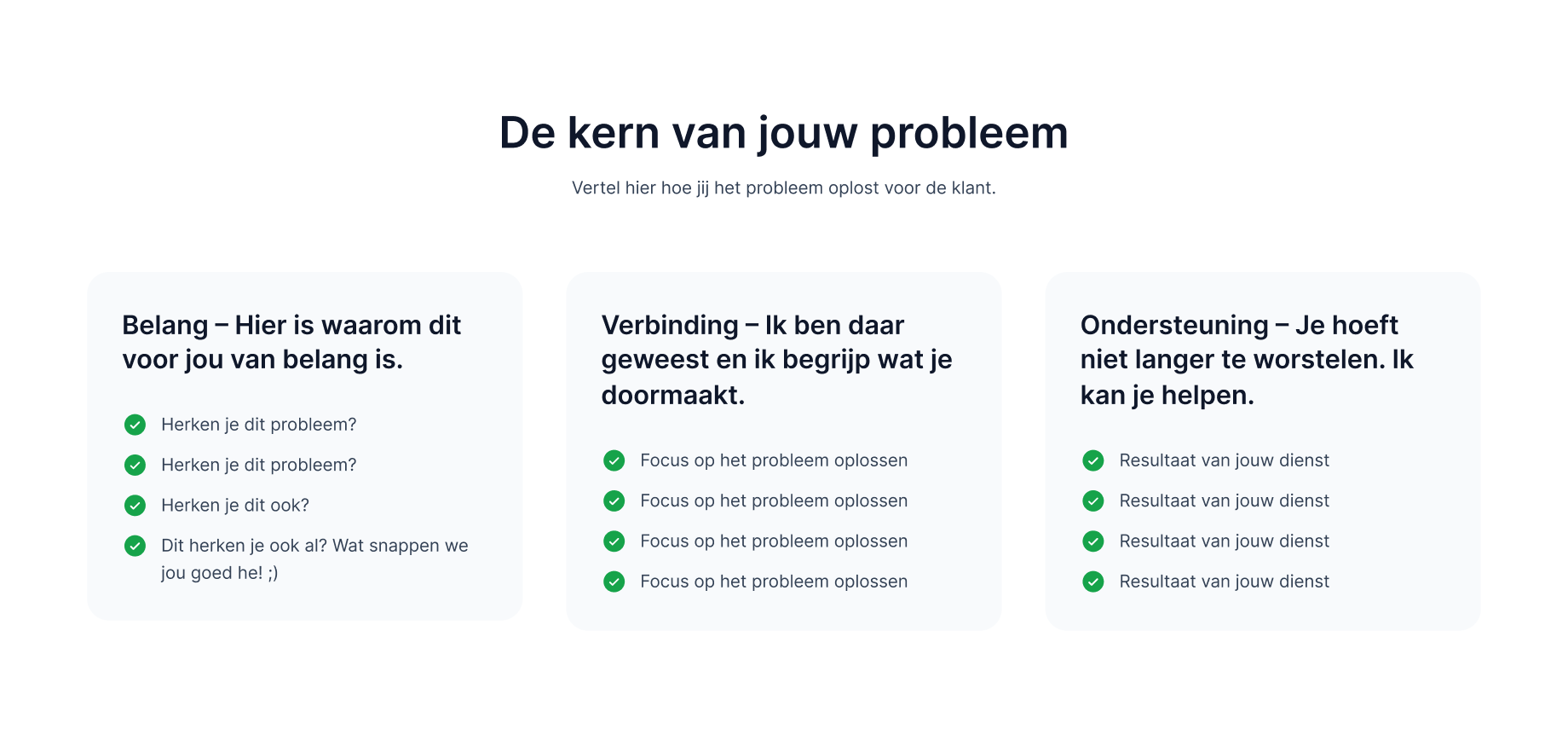 De kern van jouw probleem

Vertel hier hoe jij het probleem oplost voor de klant.

Belang – Hier is waarom dit voor jou van belang is.

✓ Herken je dit probleem?
✓ Herken je dit probleem?
✓ Herken je dit ook?
✓ Dit herken je ook al? Wat snappen we jou goed he! ;)

Verbinding – Ik ben daar geweest en ik begrijp wat je doormaakt.

✓ Focus op het probleem oplossen
✓ Focus op het probleem oplossen
✓ Focus op het probleem oplossen
✓ Focus op het probleem oplossen

Ondersteuning – Je hoeft niet langer te worstelen. Ik kan je helpen.

✓ Resultaat van jouw dienst
✓ Resultaat van jouw dienst
✓ Resultaat van jouw dienst
✓ Resultaat van jouw dienst