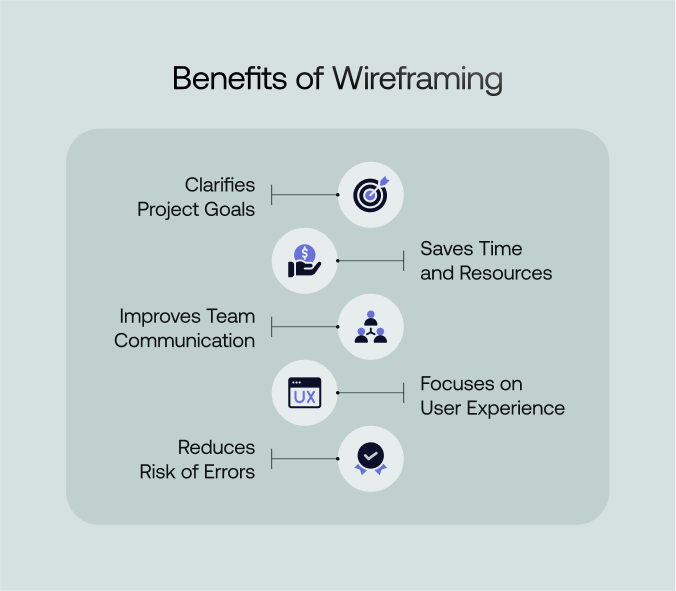 Benefits of Wireframing

Clarifies Project Goals

$

Saves Time and Resources

Improves Team Communication

UX

Focuses on User Experience

Reduces Risk of Errors