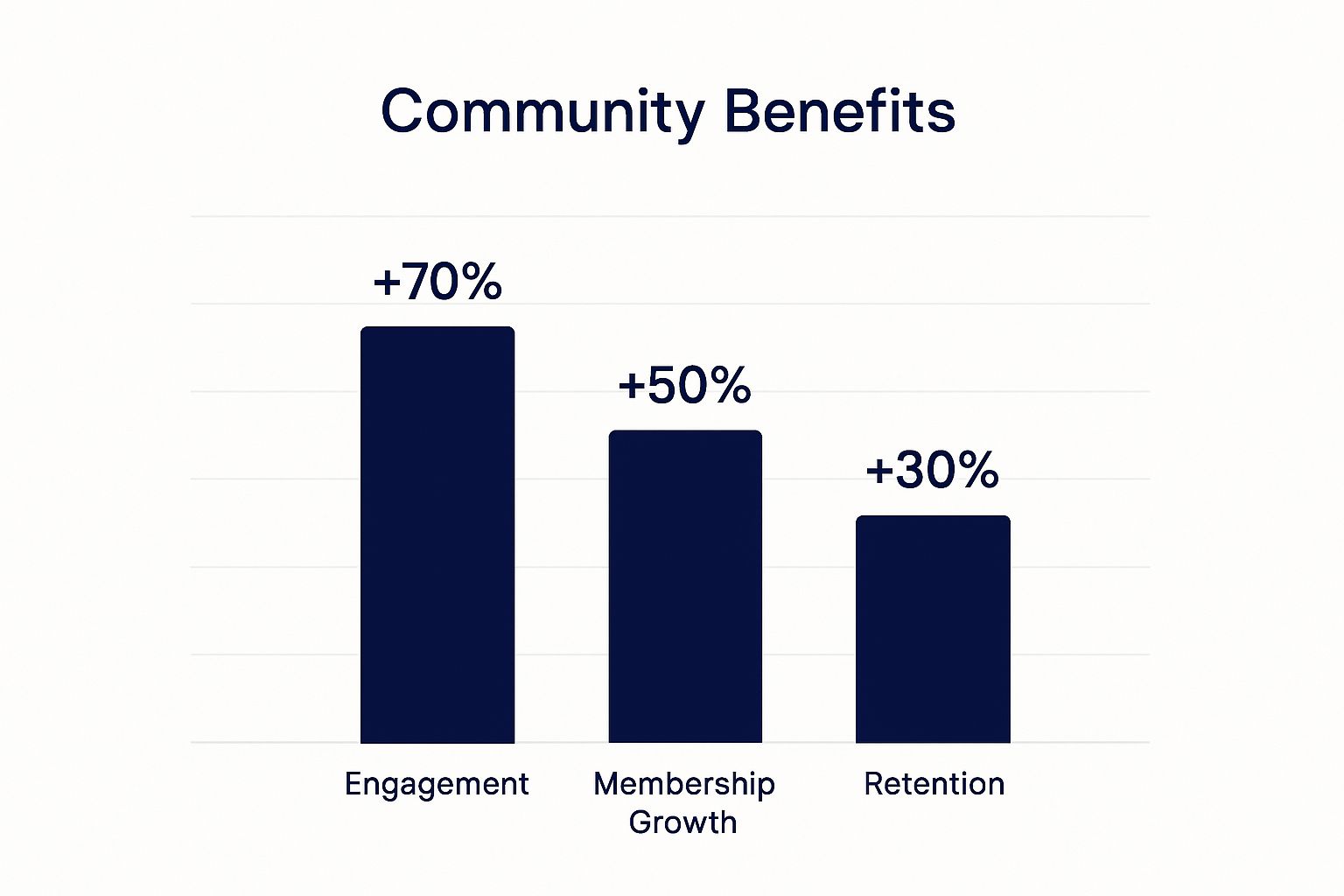 Community Benefits

+70%

+50%

+30%

Engagement

Membership Growth

Retention