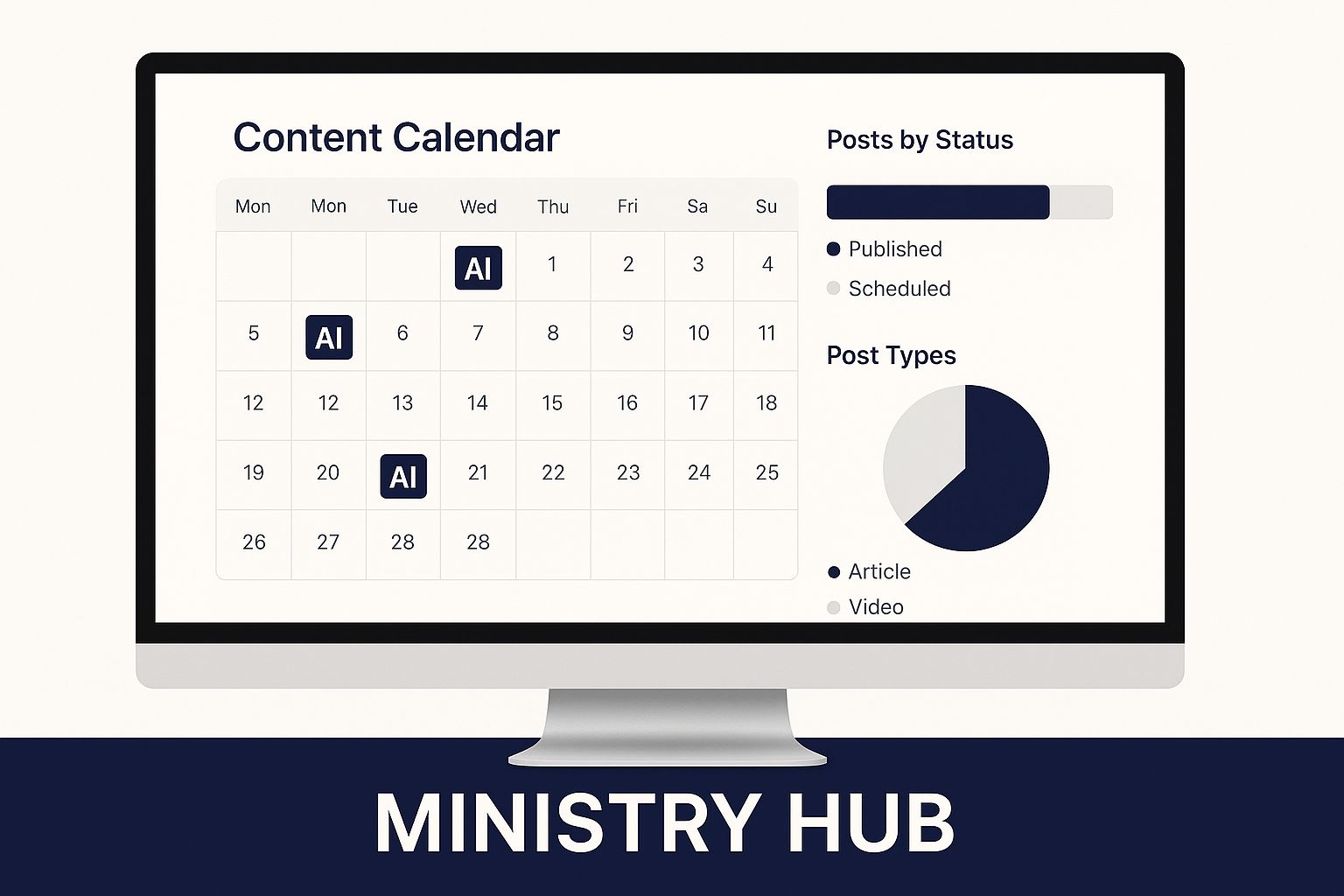 Content Calendar

| Mon | Mon | Tue | Wed | Thu | Fri | Sa | Su |
|---|---|---|---|---|---|---|---|
| | | | AI | 1 | 2 | 3 | 4 |
| 5 | AI | 6 | 7 | 8 | 9 | 10 | 11 |
| 12 | 12 | 13 | 14 | 15 | 16 | 17 | 18 |
| 19 | 20 | AI | 21 | 22 | 23 | 24 | 25 |
| 26 | 27 | 28 | 28 | | | | |

Posts by Status

Published
Scheduled

Post Types

Article
Video

MINISTRY HUB