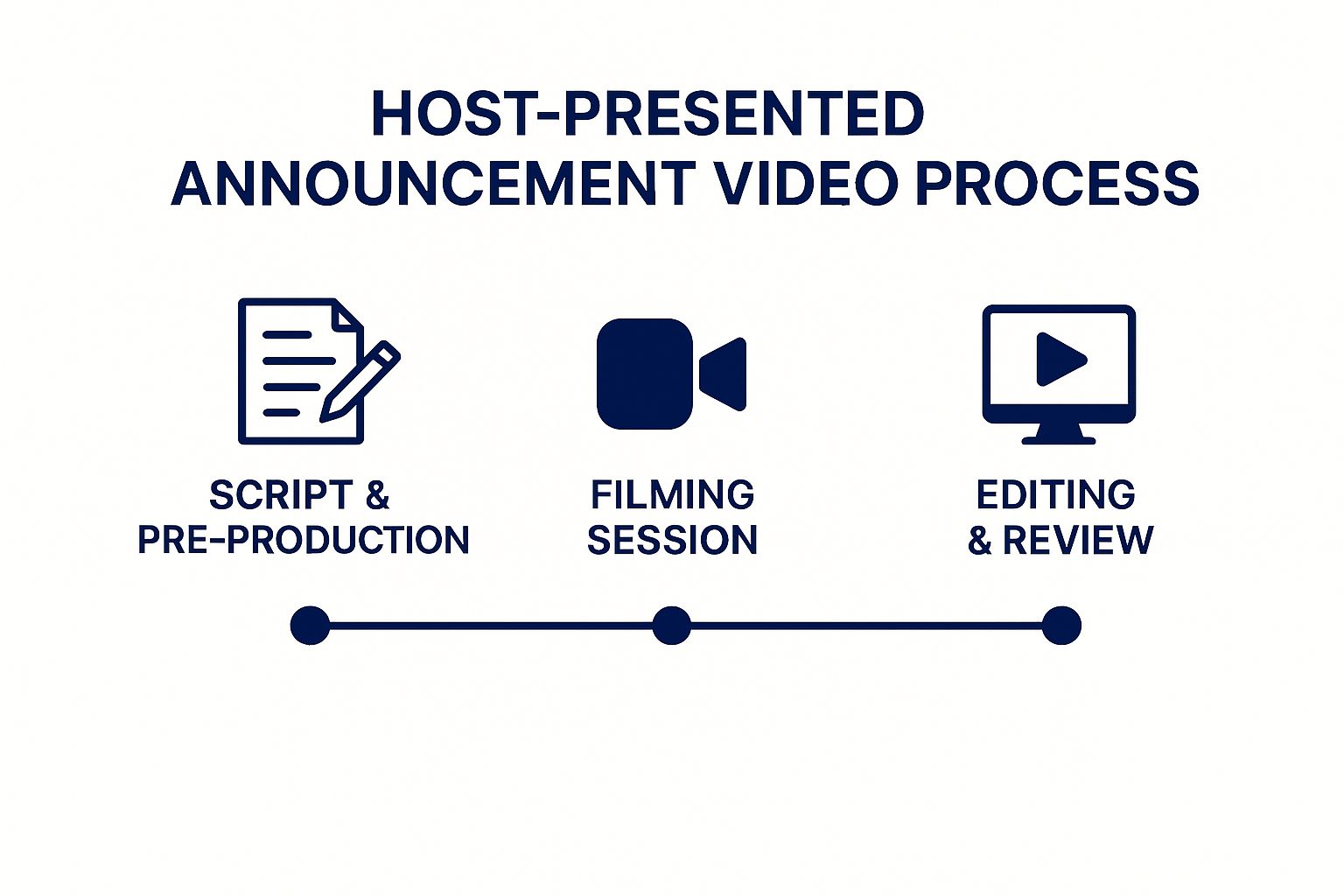 HOST-PRESENTED ANNOUNCEMENT VIDEO PROCESS

SCRIPT & PRE-PRODUCTION

FILMING SESSION

EDITING & REVIEW