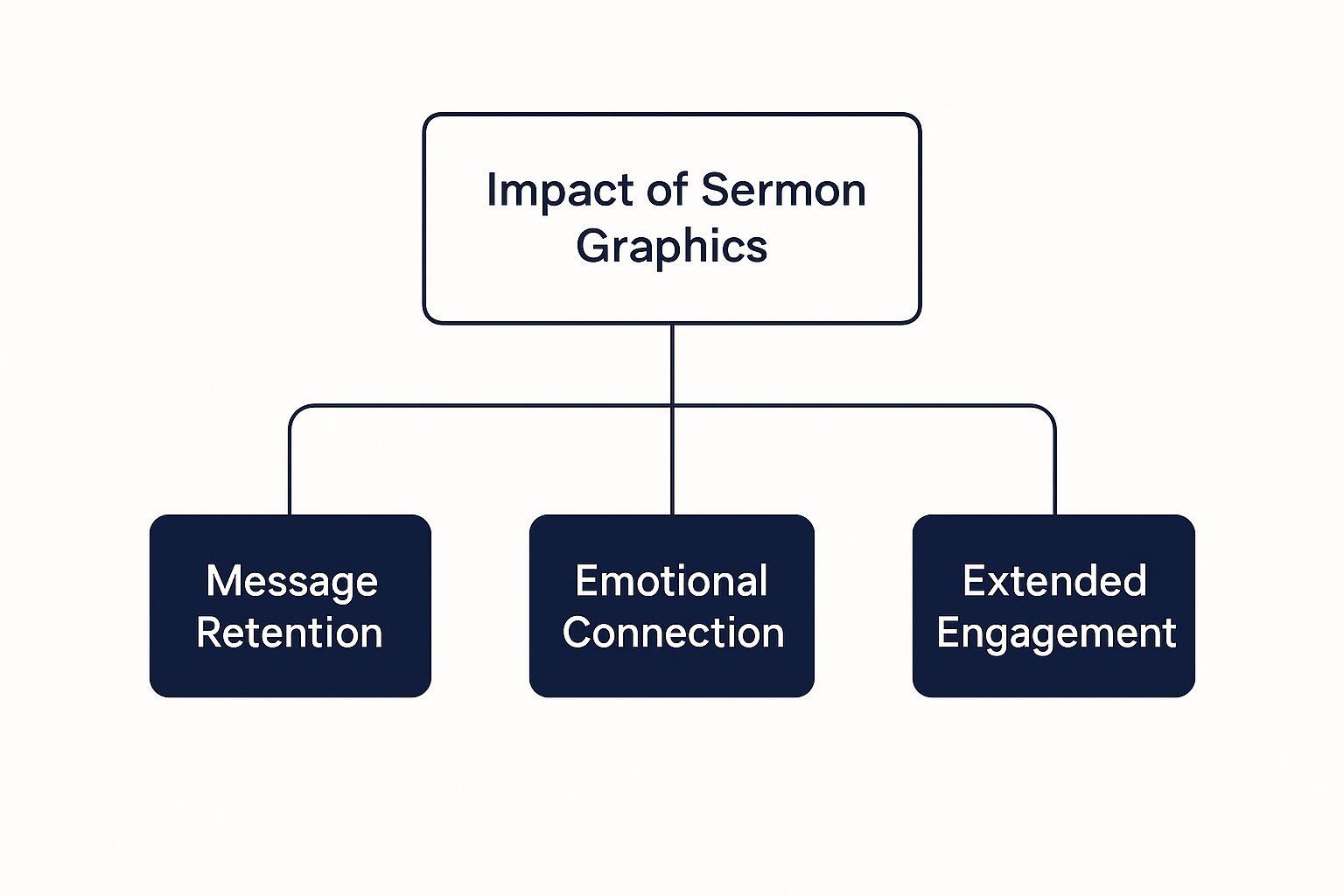 Impact of Sermon Graphics

Message Retention

Emotional Connection

Extended Engagement