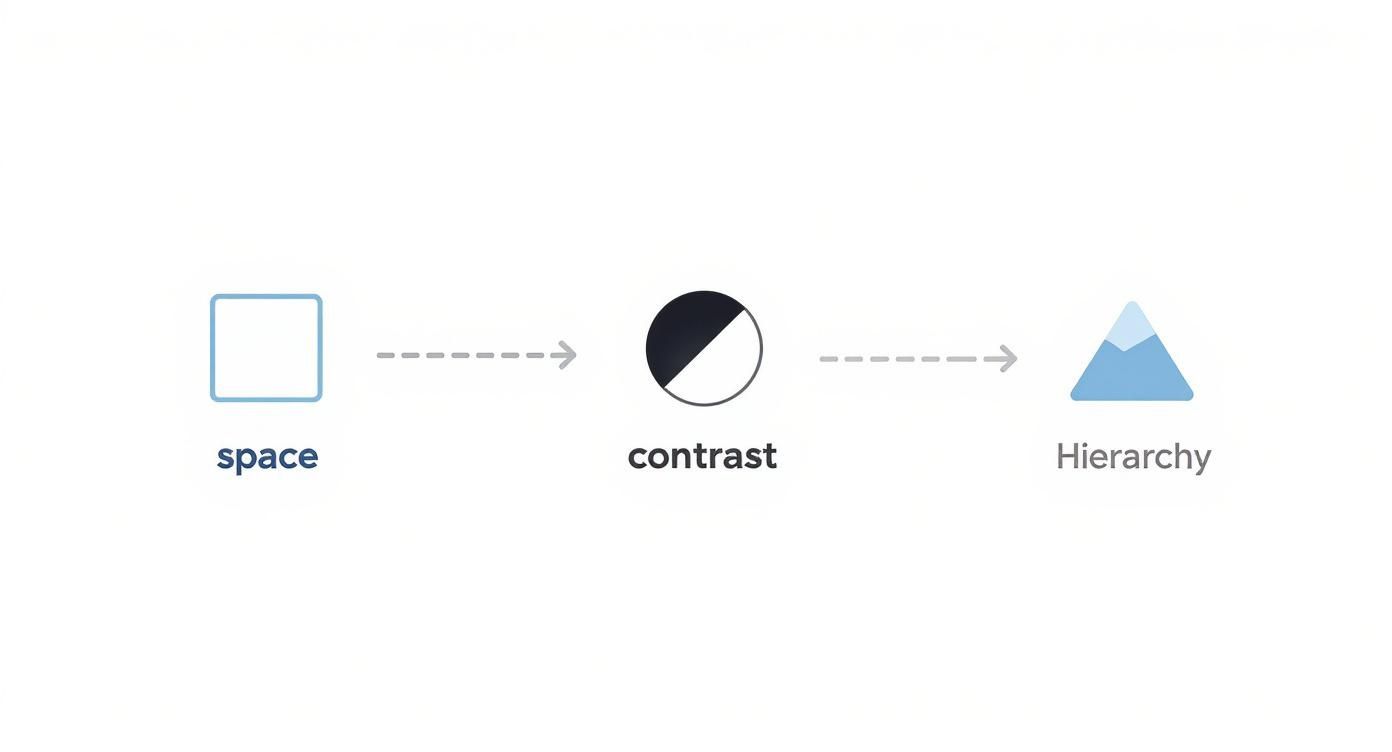 space

contrast

Hierarchy