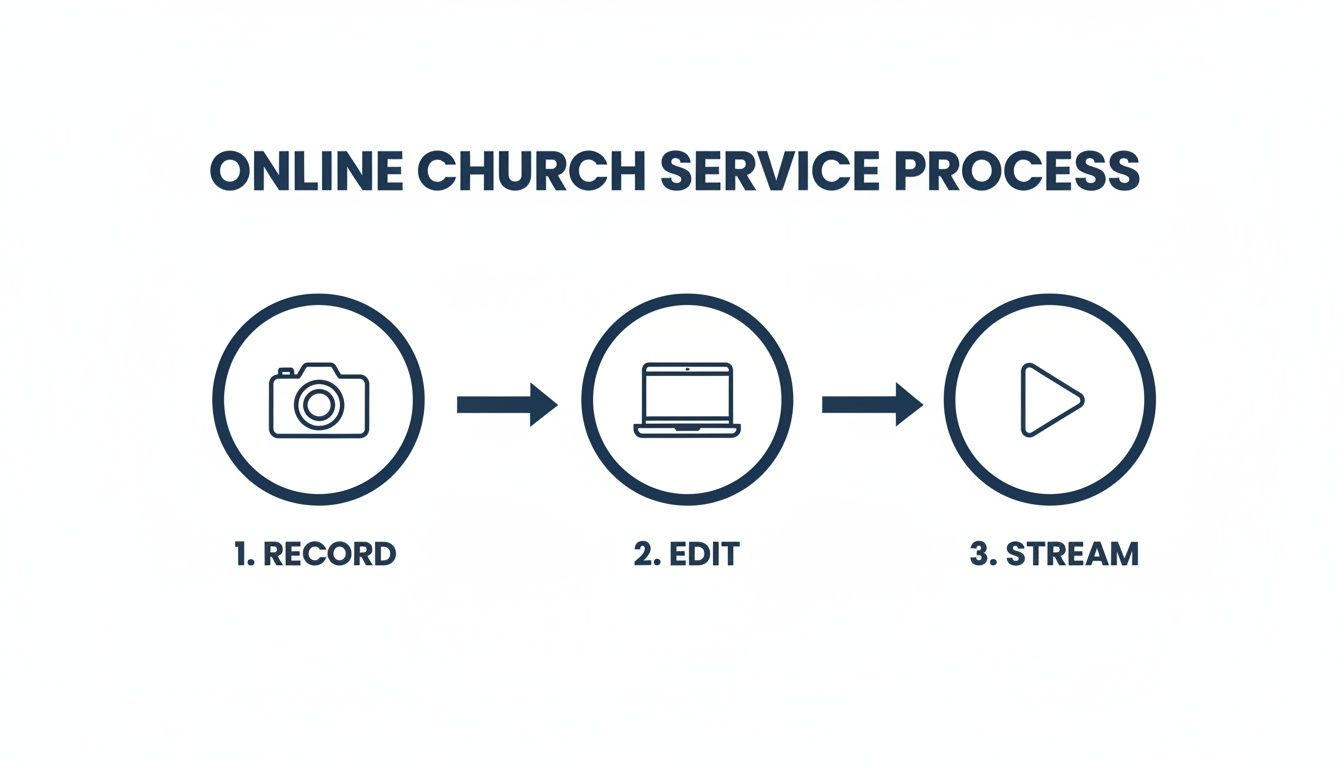 ONLINE CHURCH SERVICE PROCESS

1. RECORD

2. EDIT

3. STREAM