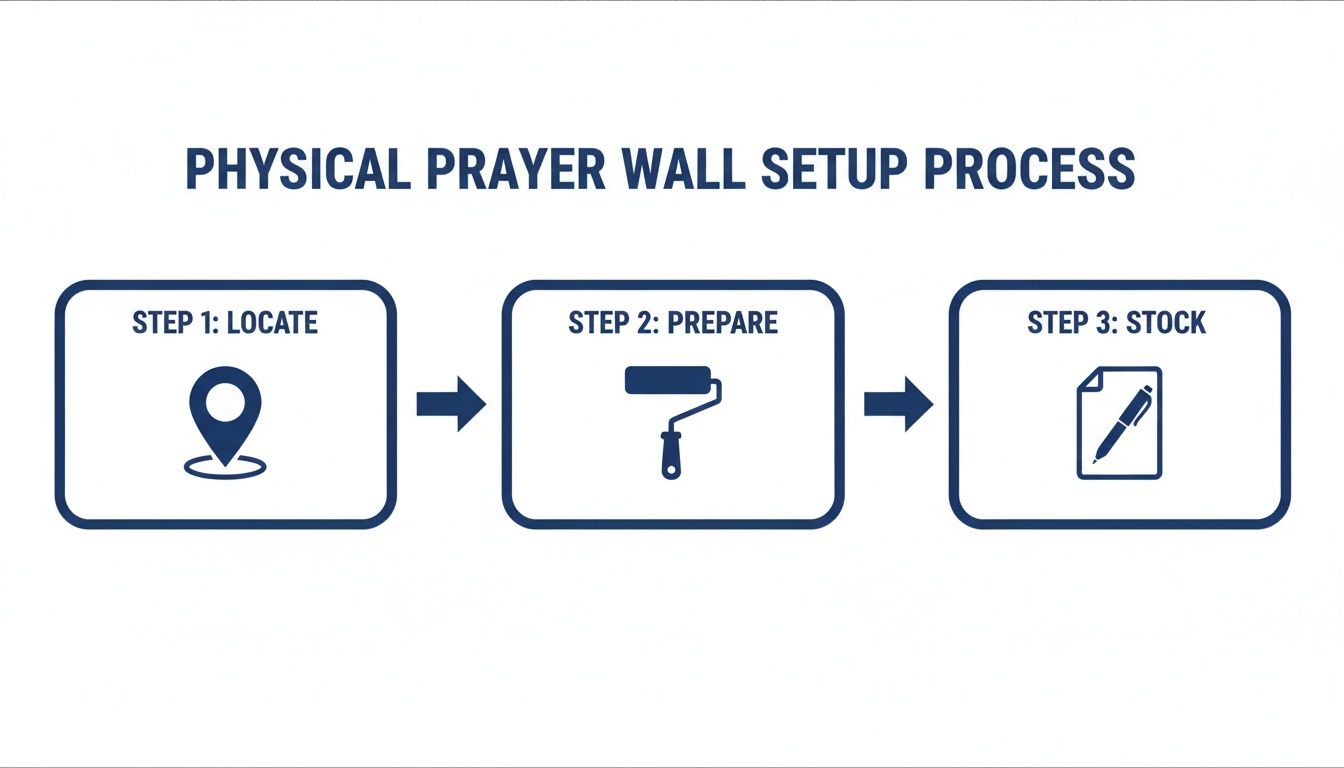 PHYSICAL PRAYER WALL SETUP PROCESS

STEP 1: LOCATE

STEP 2: PREPARE

STEP 3: STOCK