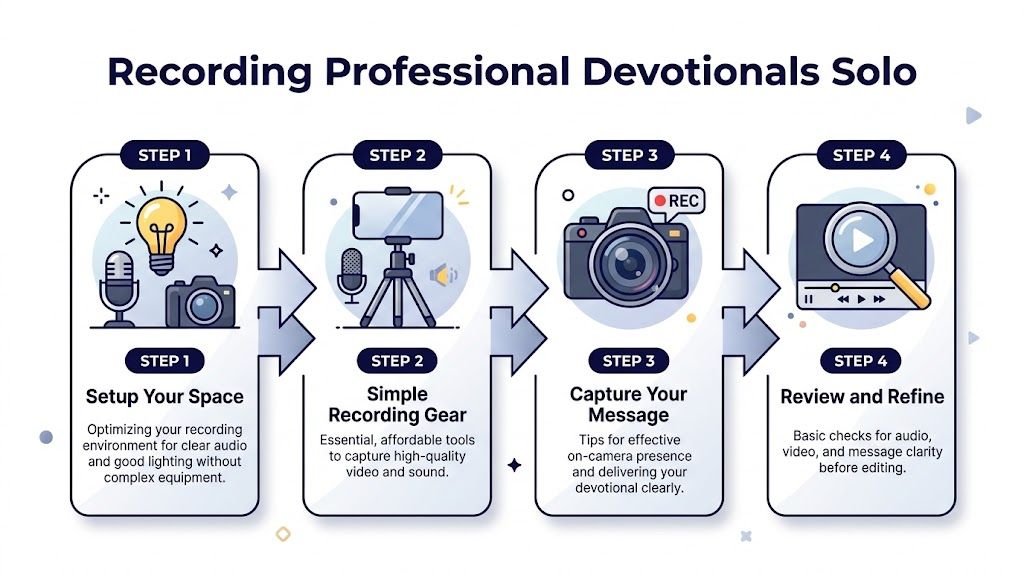 Recording Professional Devotionals Solo

STEP 1

STEP 1

Setup Your Space

Optimizing your recording environment for clear audio and good lighting without complex equipment.

STEP 2

STEP 2

Simple Recording Gear

Essential, affordable tools to capture high-quality video and sound.

STEP 3

REC

STEP 3

Capture Your Message

Tips for effective on-camera presence and delivering your devotional clearly.

STEP 4

STEP 4

Review and Refine

Basic checks for audio, video, and message clarity before editing.