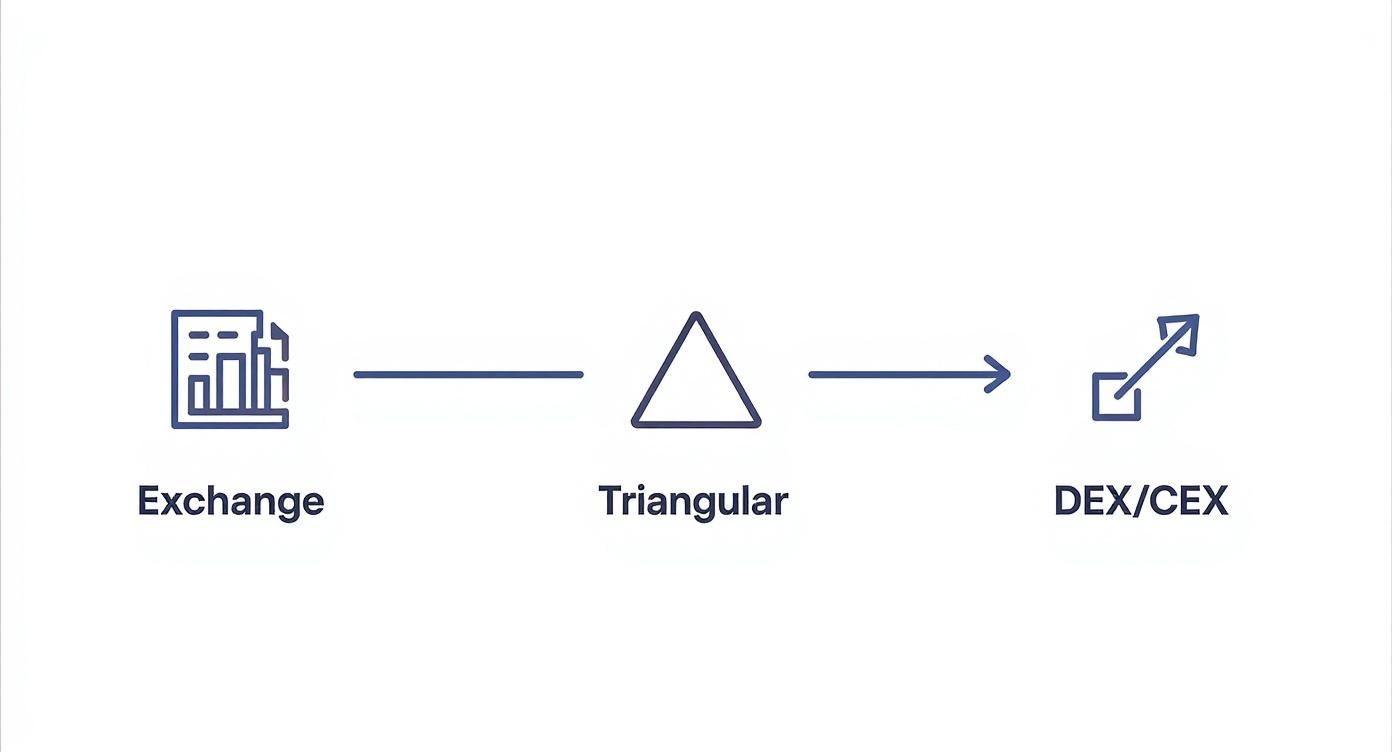 Exchange

Triangular

DEX/CEX