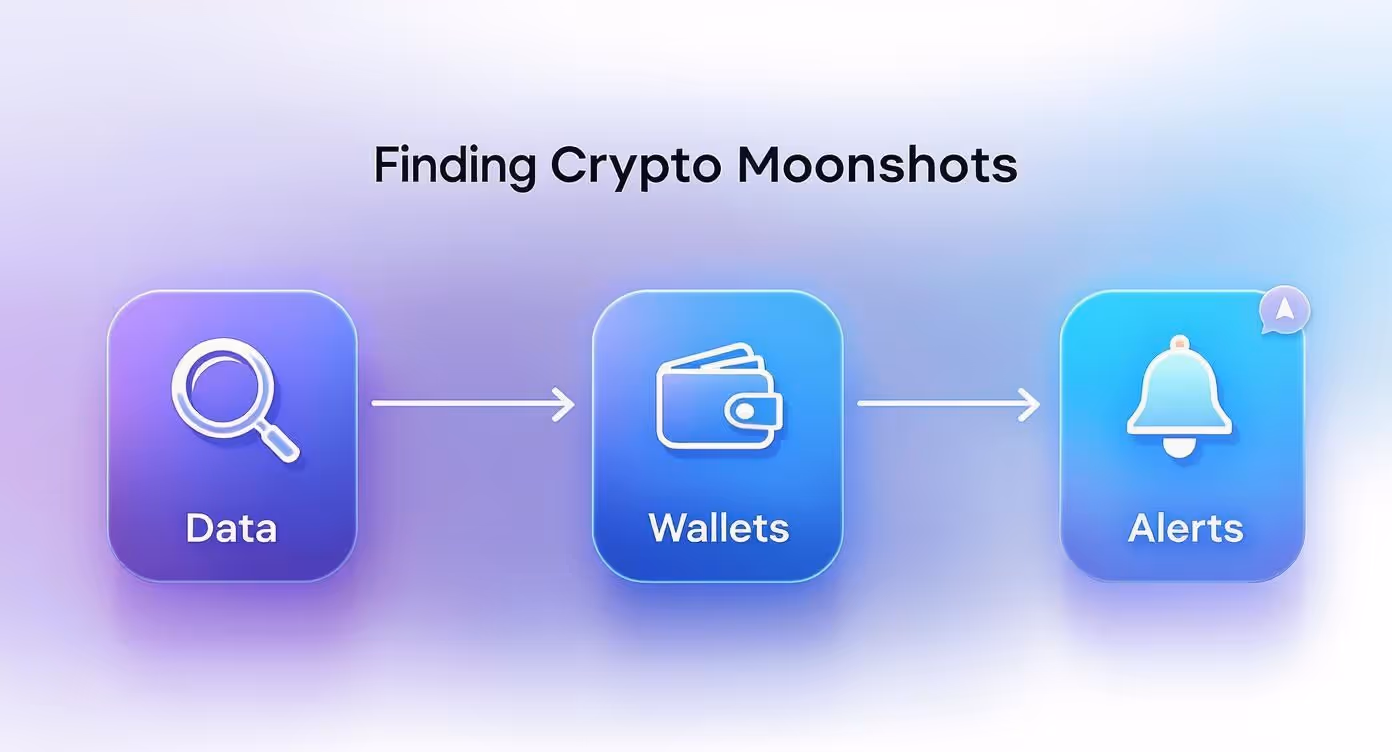 Finding Crypto Moonshots

Data

Wallets

Alerts