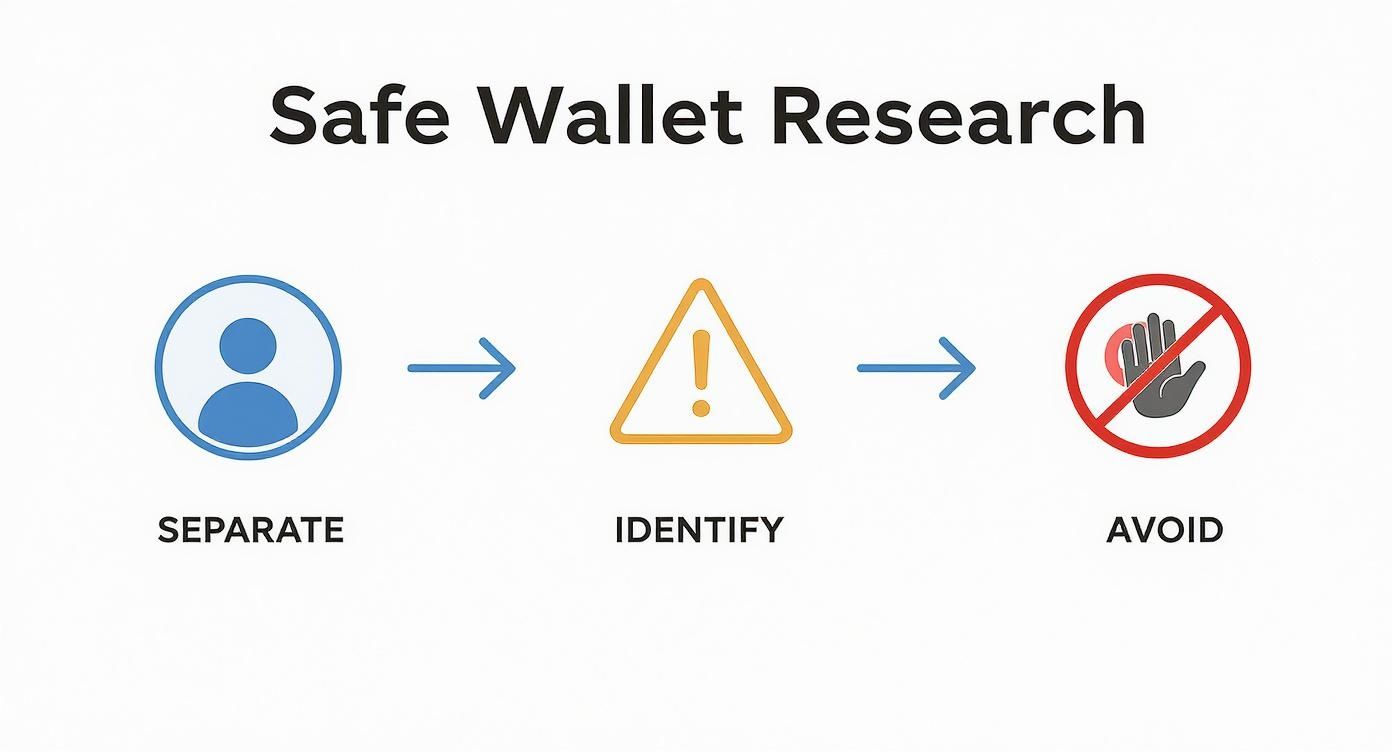 Safe Wallet Research

SEPARATE

IDENTIFY

AVOID