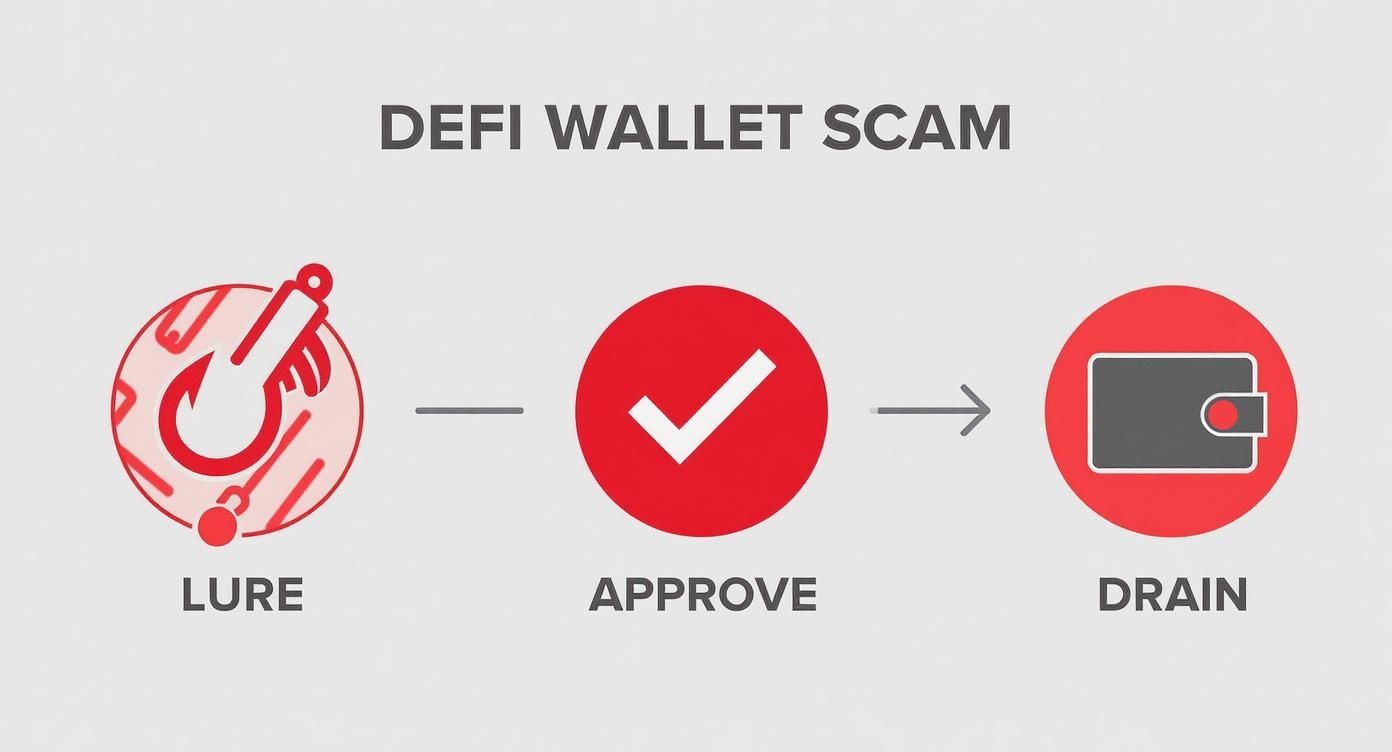 DEFI WALLET SCAM

LURE

APPROVE

DRAIN