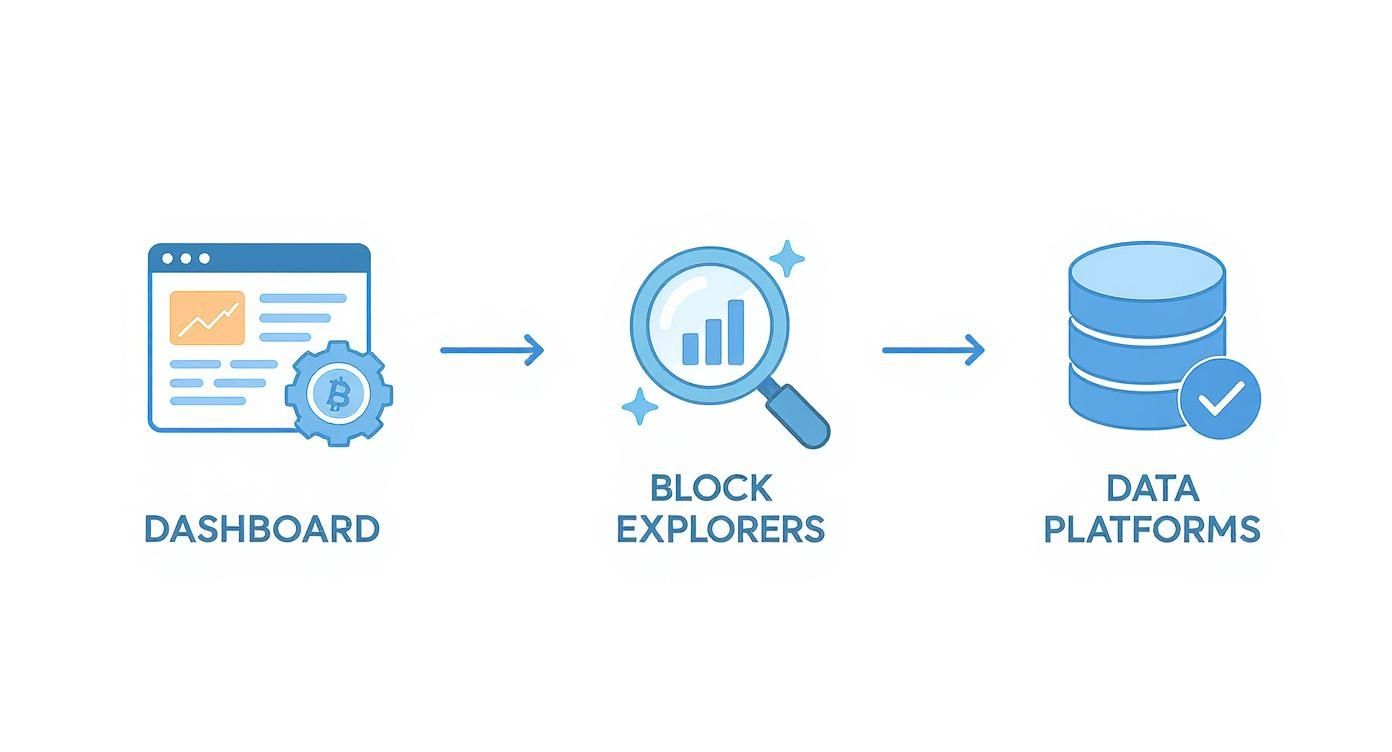 DASHBOARD

BLOCK EXPLORERS

DATA PLATFORMS