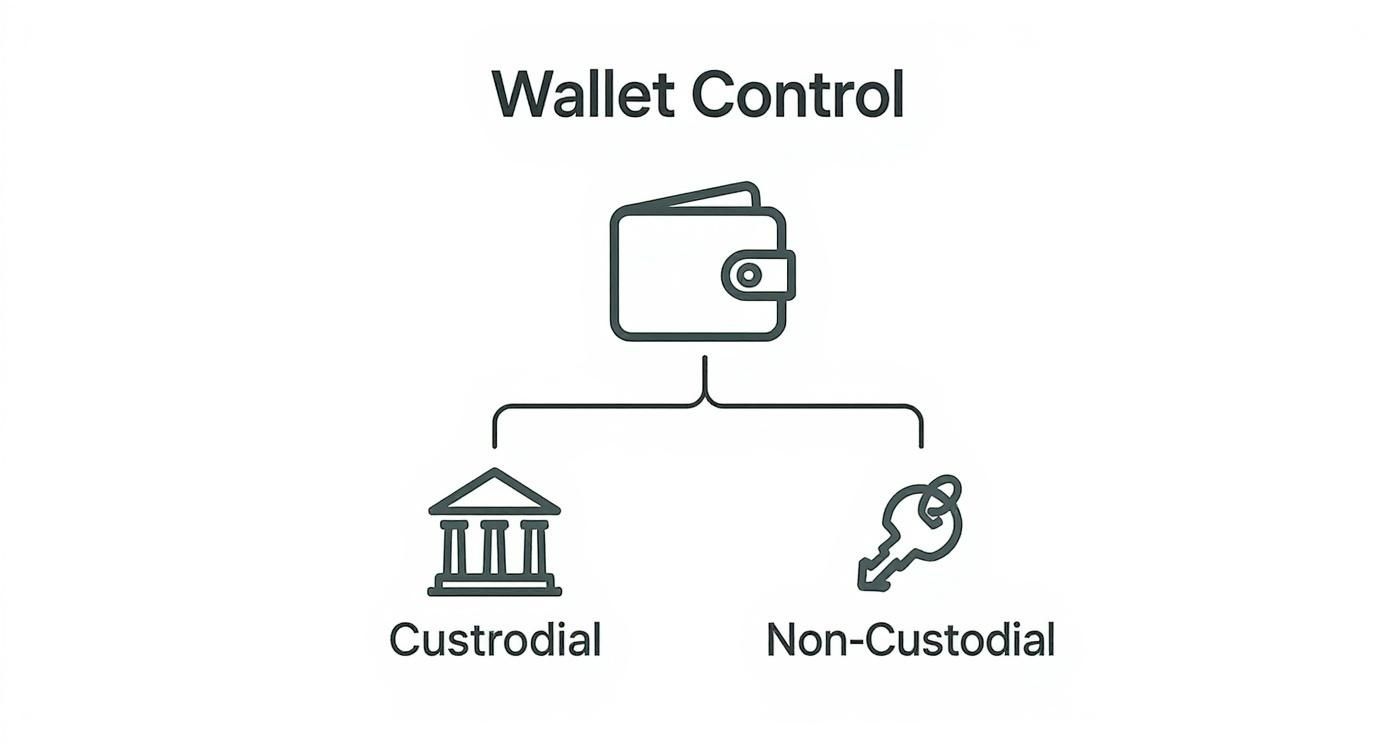 Wallet Control

Custrodial

Non-Custodial