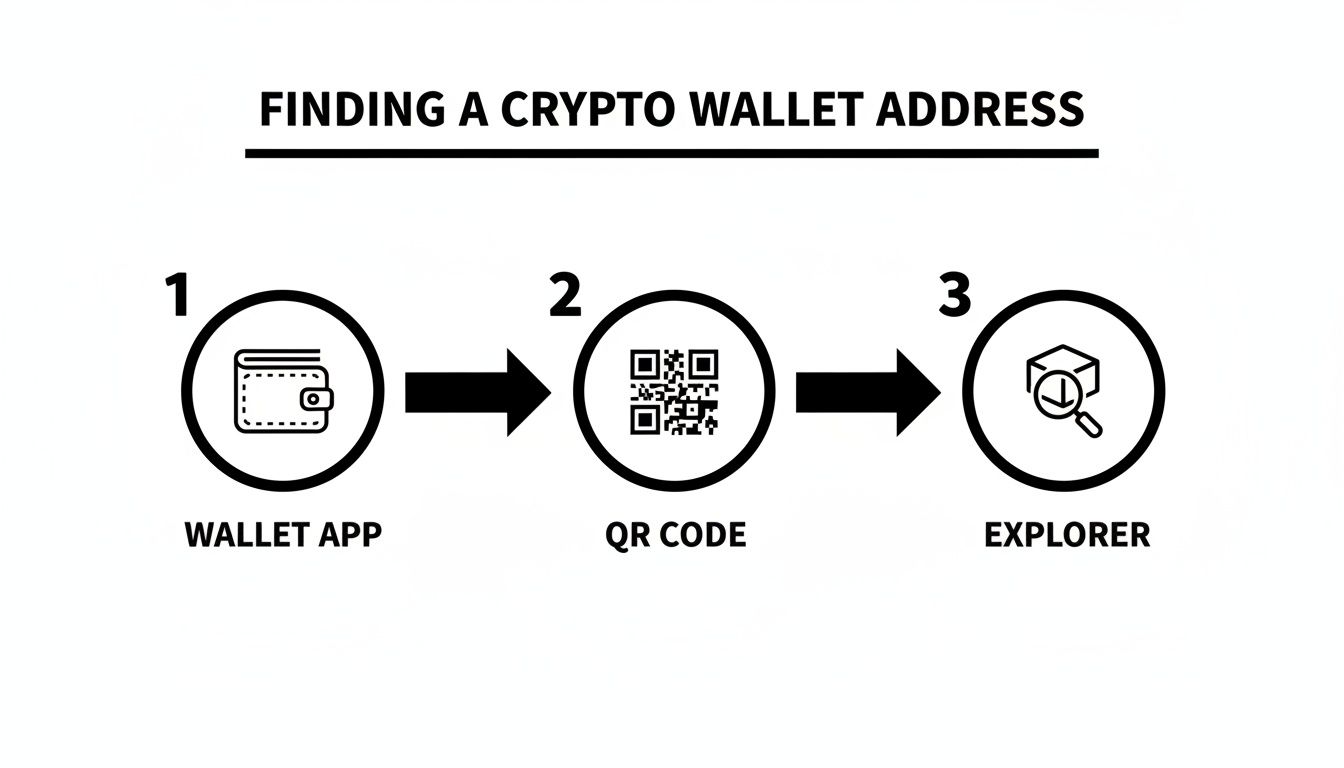 FINDING A CRYPTO WALLET ADDRESS

1

WALLET APP

2

QR CODE

3

EXPLORER