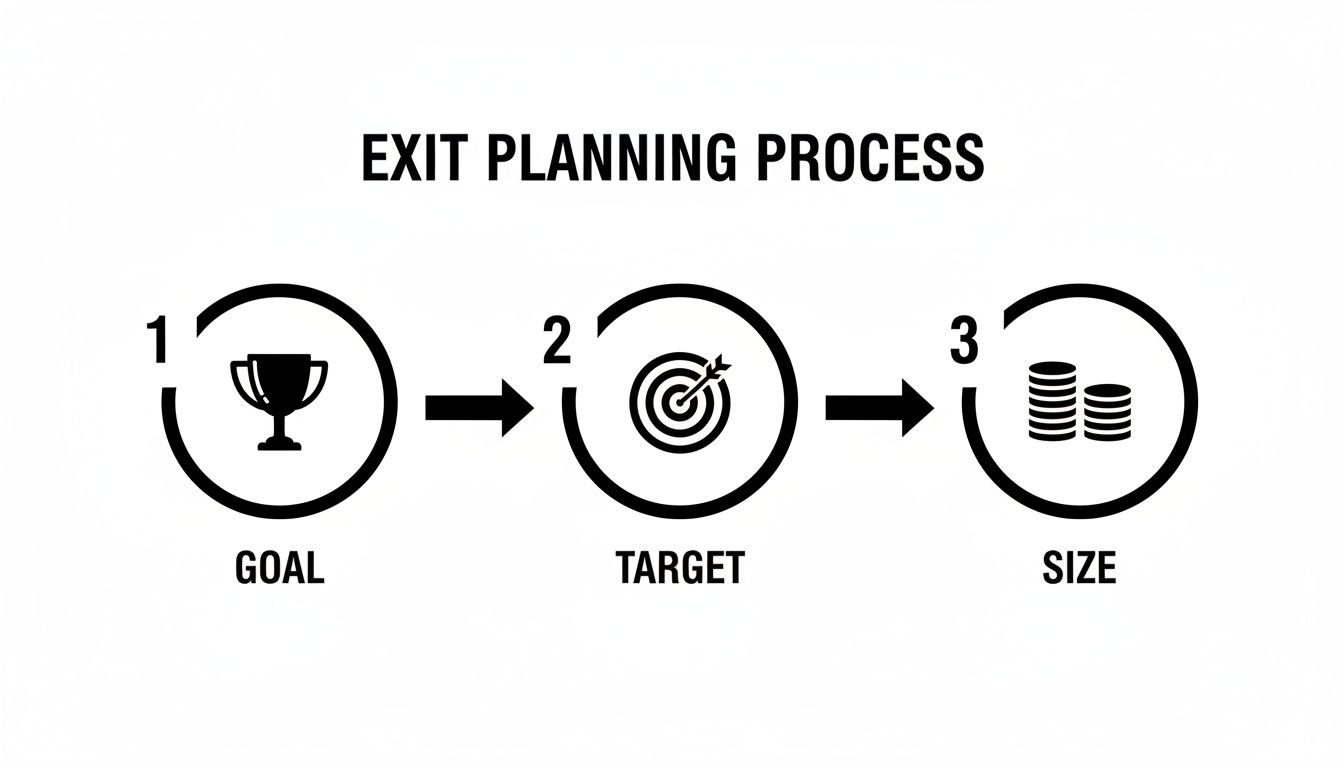 EXIT PLANNING PROCESS

1

GOAL

2

TARGET

3

SIZE