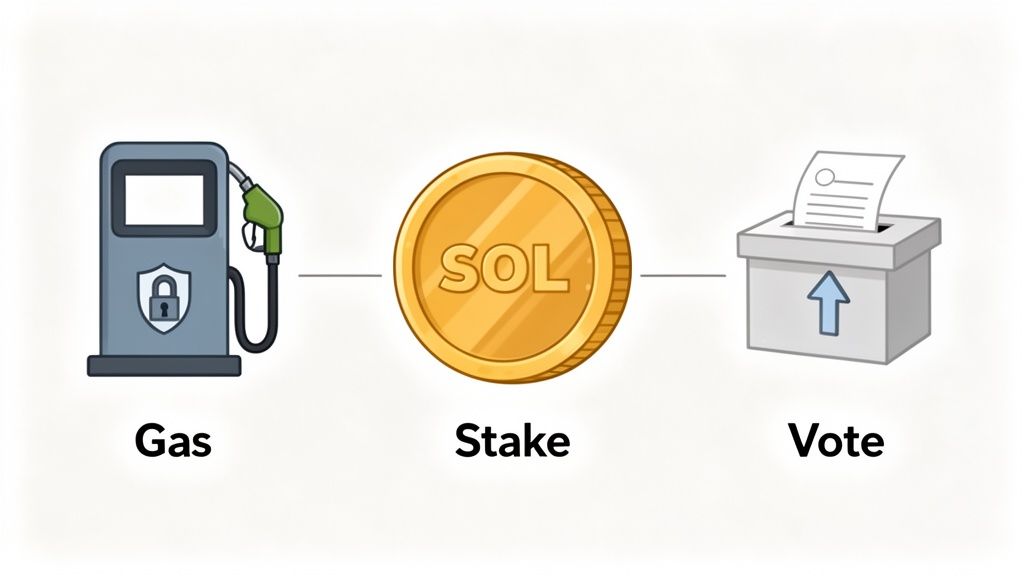 SOL

Gas

Stake

Vote