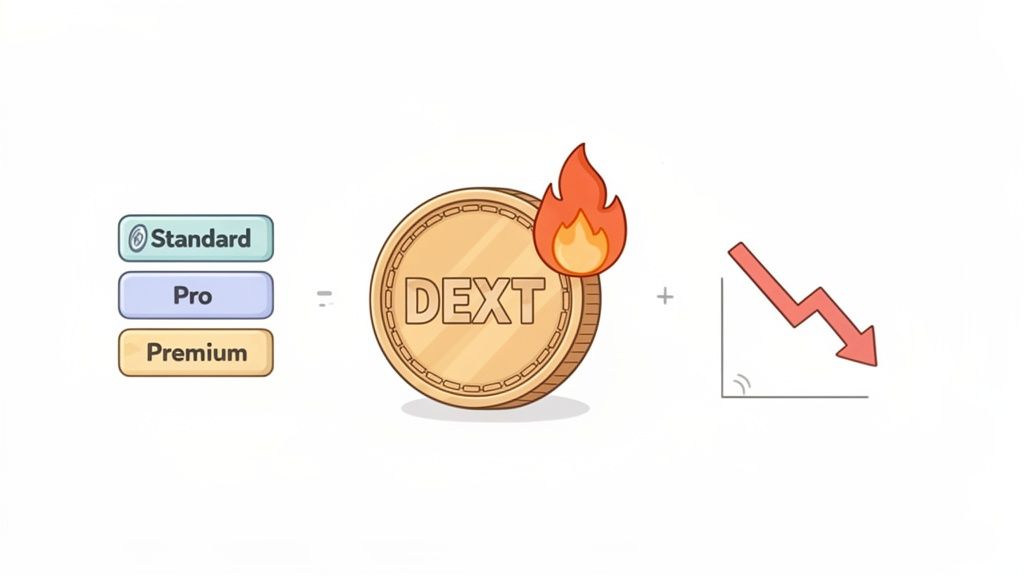 Standard
Pro
Premium
=
DEXT
+