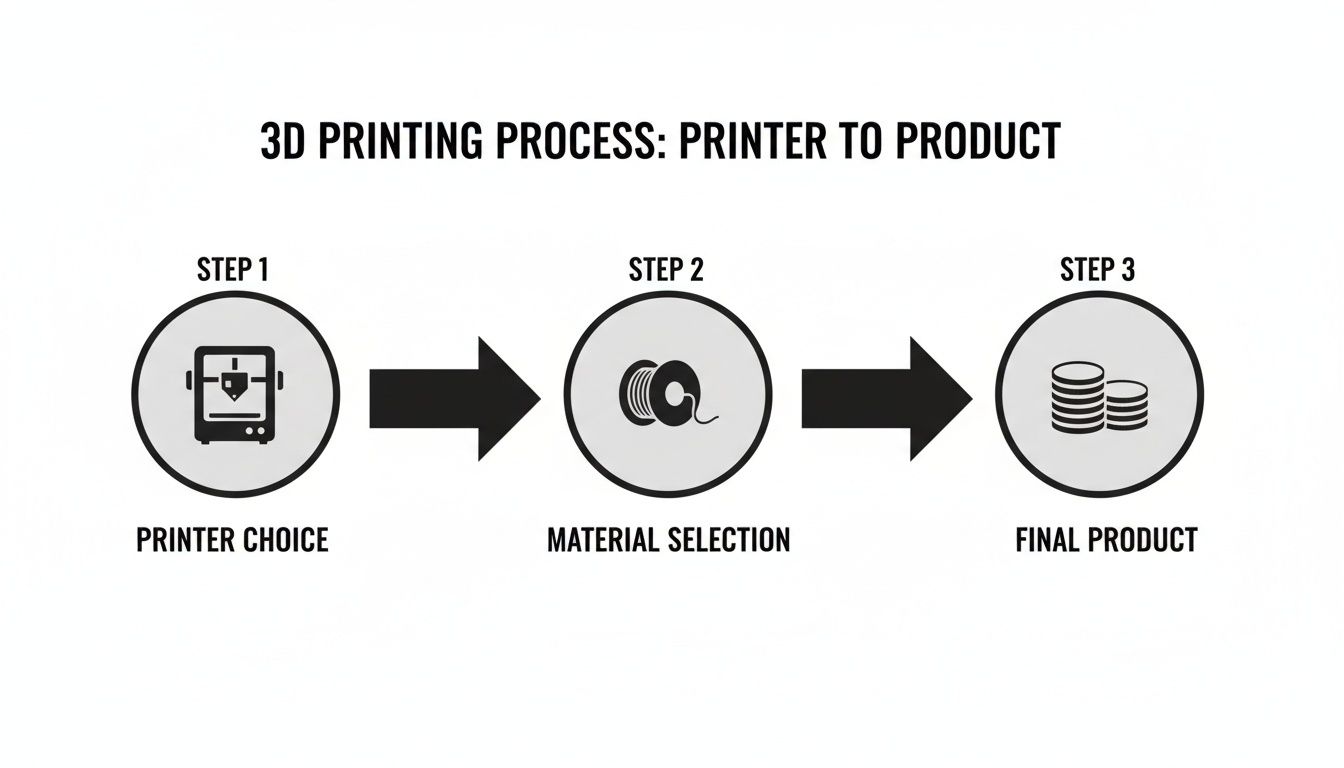 3D PRINTING PROCESS: PRINTER TO PRODUCT

STEP 1

PRINTER CHOICE

STEP 2

MATERIAL SELECTION

STEP 3

FINAL PRODUCT