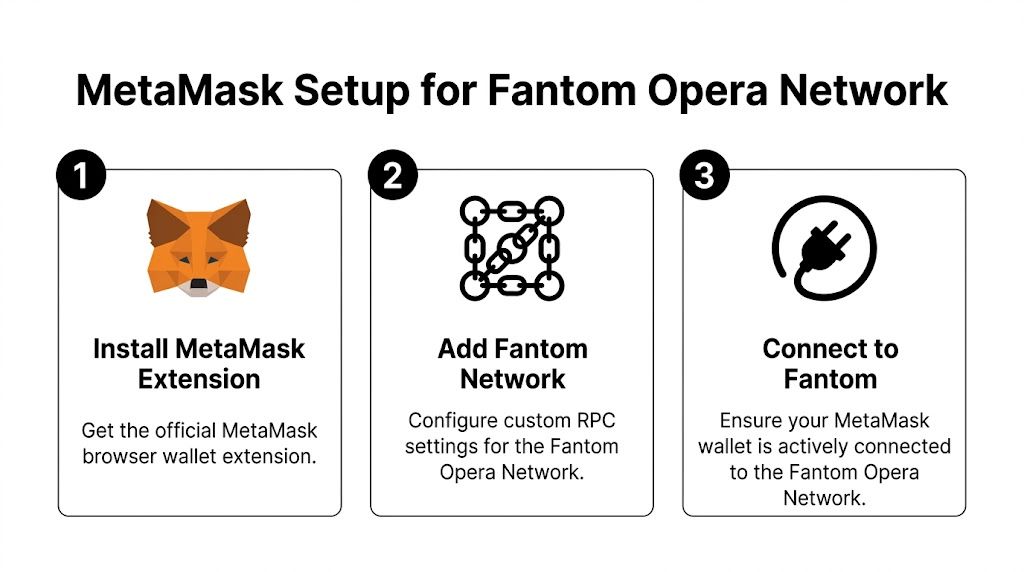 MetaMask Setup for Fantom Opera Network

1

Install MetaMask Extension

Get the official MetaMask browser wallet extension.

2

Add Fantom Network

Configure custom RPC settings for the Fantom Opera Network.

3

Connect to Fantom

Ensure your MetaMask wallet is actively connected to the Fantom Opera Network.