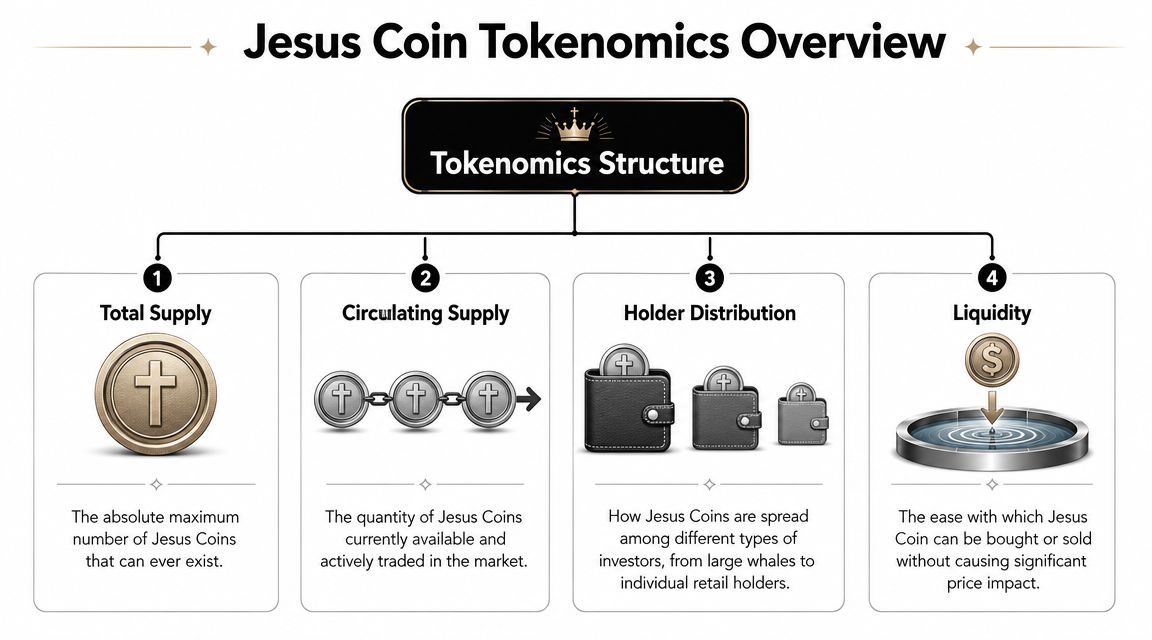 Jesus Coin Tokenomics Overview

Tokenomics Structure

1
Total Supply

The absolute maximum number of Jesus Coins that can ever exist.

2
Circulating Supply

The quantity of Jesus Coins currently available and actively traded in the market.

3
Holder Distribution

How Jesus Coins are spread among different types of investors, from large whales to individual retail holders.

4
Liquidity

$

The ease with which Jesus Coin can be bought or sold without causing significant price impact.