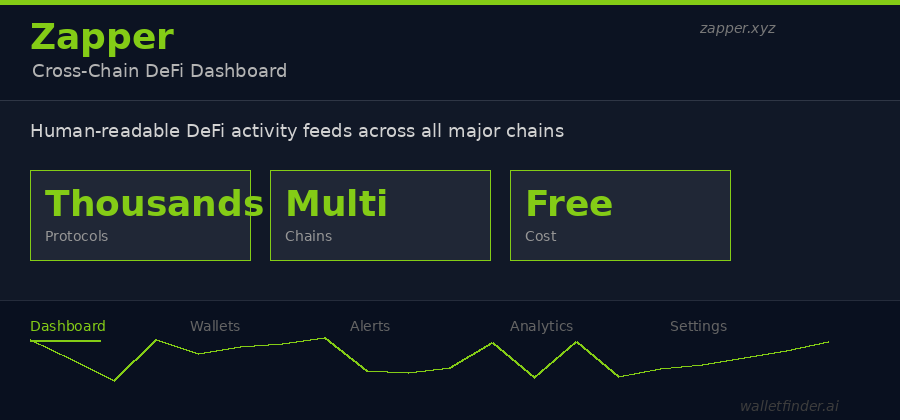 Zapper
Cross-Chain DeFi Dashboard

zapper.xyz

Human-readable DeFi activity feeds across all major chains

Thousands
Protocols

Multi
Chains

Free
Cost

Dashboard
Wallets
Alerts
Analytics
Settings

walletfinder.ai