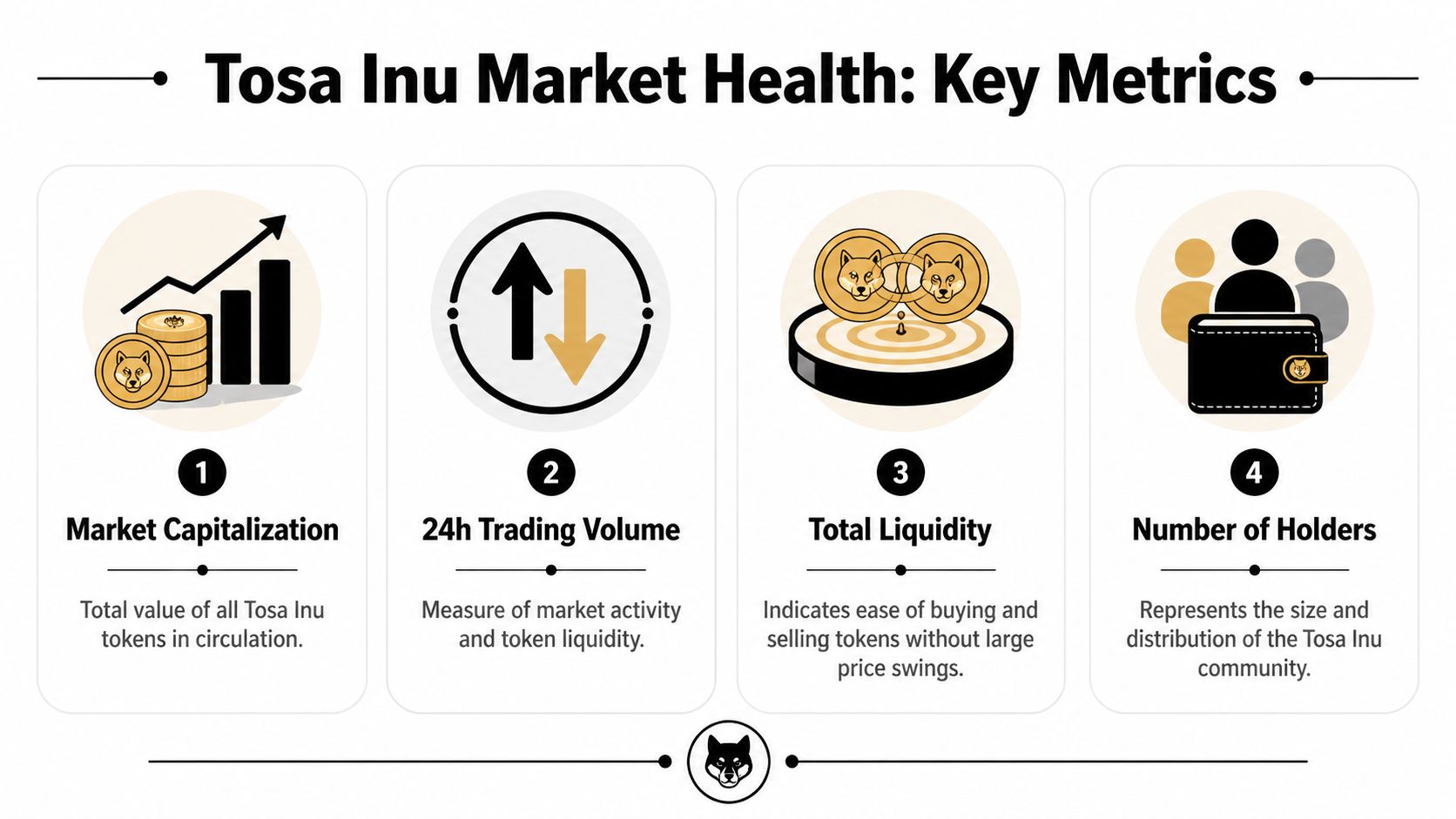 Tosa Inu Market Health: Key Metrics

1
Market Capitalization
Total value of all Tosa Inu tokens in circulation.

2
24h Trading Volume
Measure of market activity and token liquidity.

3
Total Liquidity
Indicates ease of buying and selling tokens without large price swings.

4
Number of Holders
Represents the size and distribution of the Tosa Inu community.