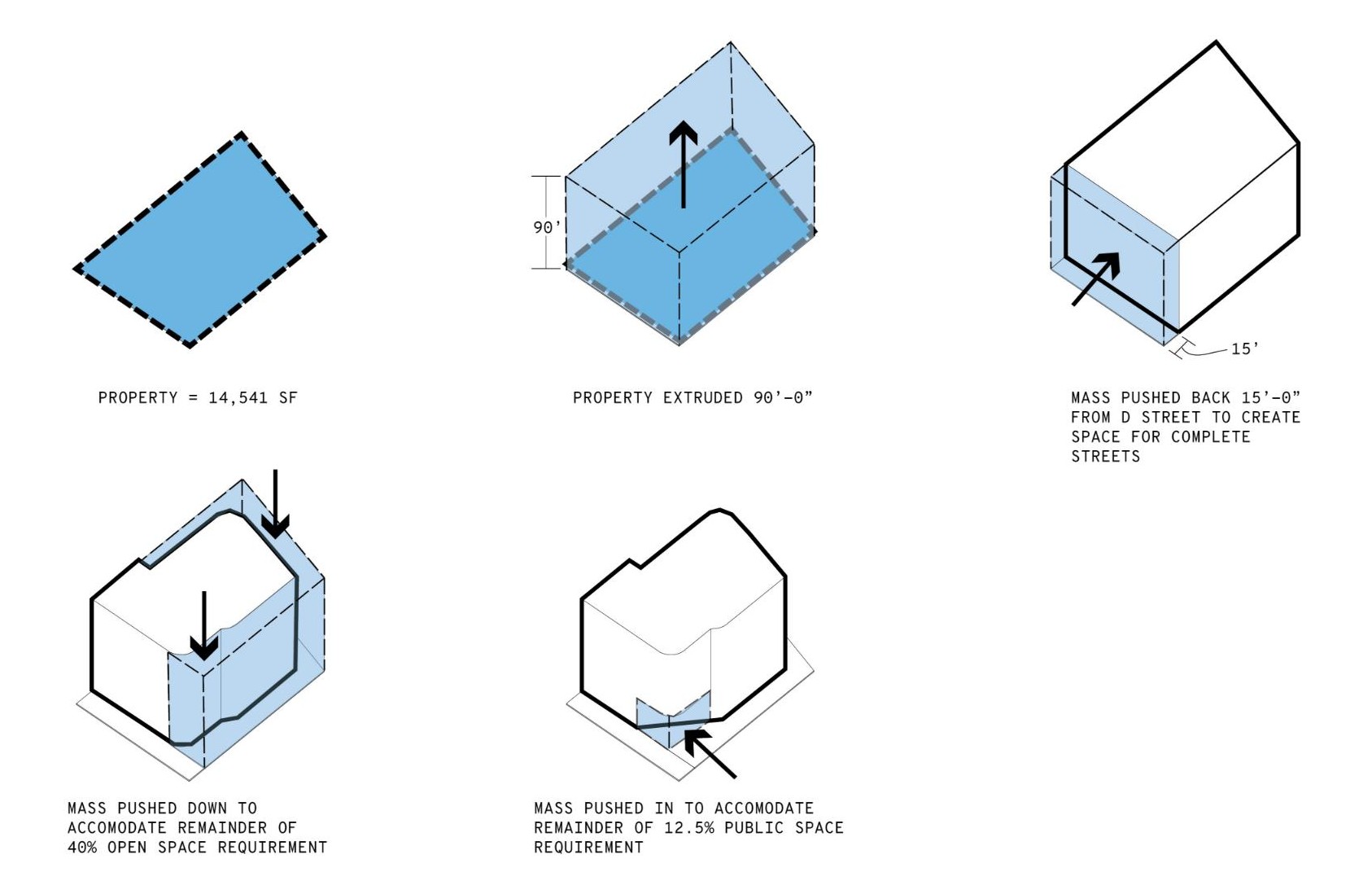 PROPERTY = 14,541 SF

90'

PROPERTY EXTRUDED 90'-0"

15'

MASS PUSHED BACK 15'-0" FROM D STREET TO CREATE SPACE FOR COMPLETE STREETS

MASS PUSHED DOWN TO ACCOMODATE REMAINDER OF 40% OPEN SPACE REQUIREMENT

MASS PUSHED IN TO ACCOMODATE REMAINDER OF 12.5% PUBLIC SPACE REQUIREMENT