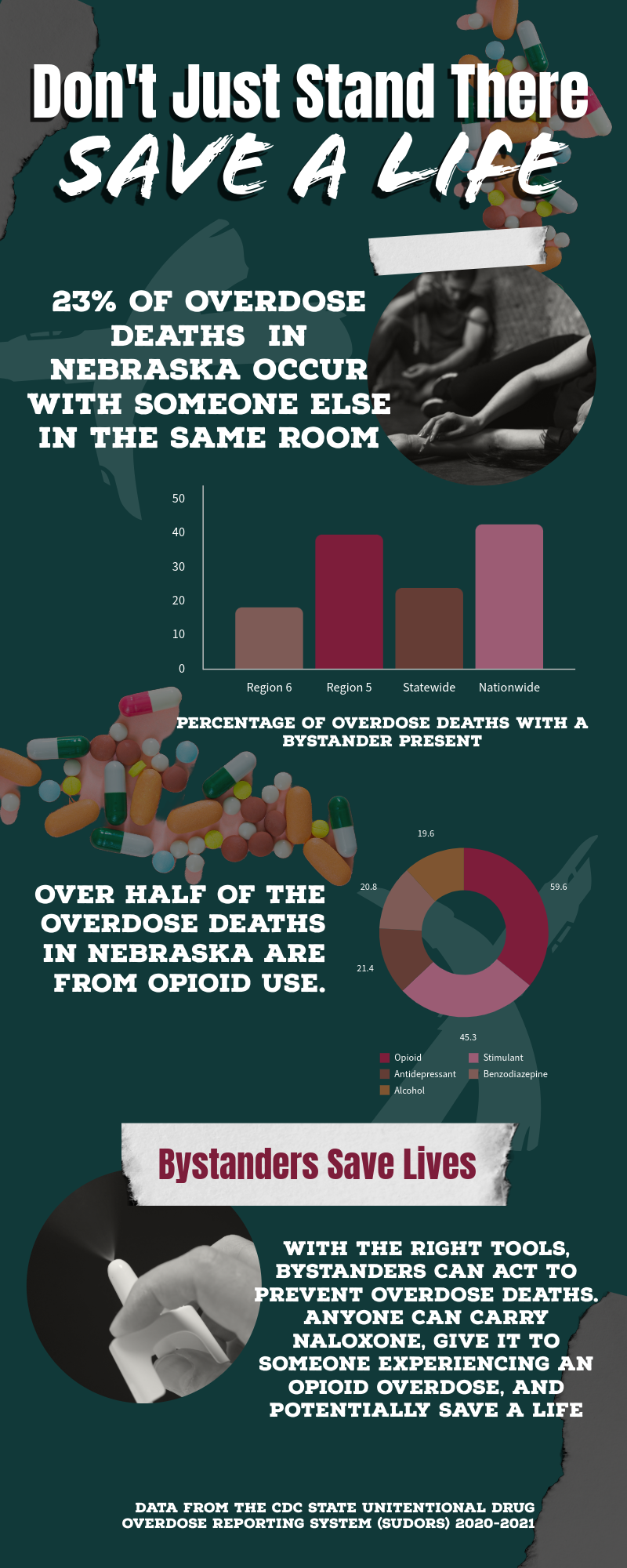 Don't Just Stand There
SAVE A LIFE

23% OF OVERDOSE DEATHS IN NEBRASKA OCCUR WITH SOMEONE ELSE IN THE SAME ROOM

50
40
30
20
10
0
Region 6
Region 5
Statewide
Nationwide

PERCENTAGE OF OVERDOSE DEATHS WITH A BYSTANDER PRESENT

OVER HALF OF THE OVERDOSE DEATHS IN NEBRASKA ARE FROM OPIOID USE.

19.6
59.6
20.8
21.4
45.3

Opioid
Stimulant
Antidepressant
Benzodiazepine
Alcohol

Bystanders Save Lives

WITH THE RIGHT TOOLS, BYSTANDERS CAN ACT TO PREVENT OVERDOSE DEATHS. ANYONE CAN CARRY NALOXONE, GIVE IT TO SOMEONE EXPERIENCING AN OPIOID OVERDOSE, AND POTENTIALLY SAVE A LIFE

DATA FROM THE CDC STATE UNITENTIONAL DRUG OVERDOSE REPORTING SYSTEM (SUDORS) 2020-2021