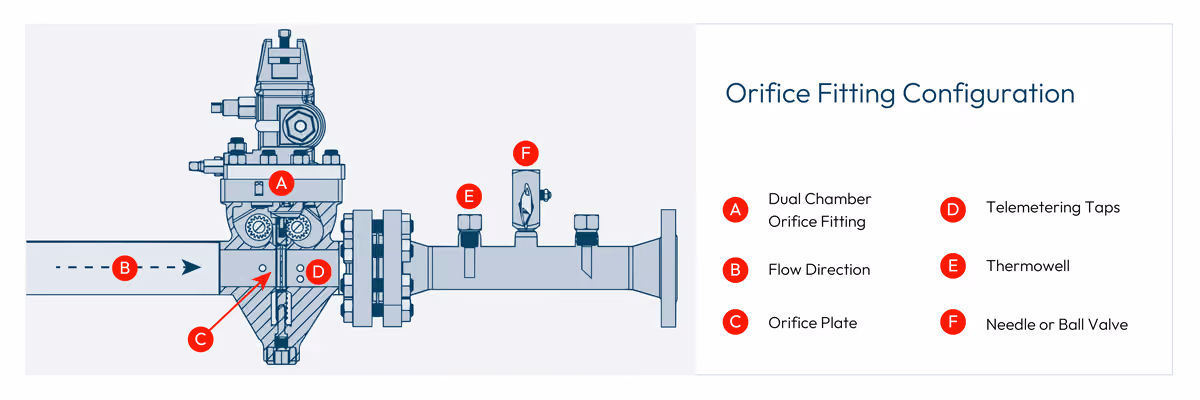 A

B

C

D

E

F

Orifice Fitting Configuration

A Dual Chamber Orifice Fitting

B Flow Direction

C Orifice Plate

D Telemetering Taps

E Thermowell

F Needle or Ball Valve