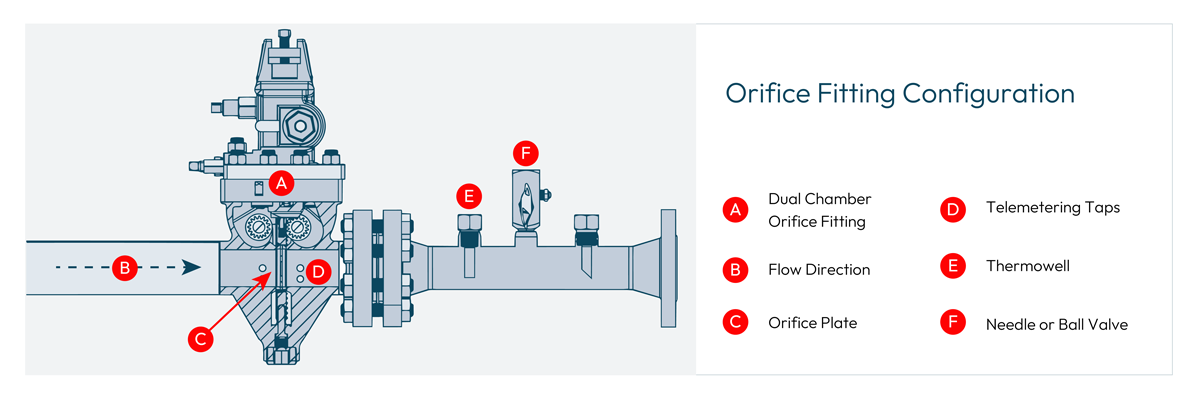 A
B
C
D
E
F

Orifice Fitting Configuration

A Dual Chamber Orifice Fitting

B Flow Direction

C Orifice Plate

D Telemetering Taps

E Thermowell

F Needle or Ball Valve