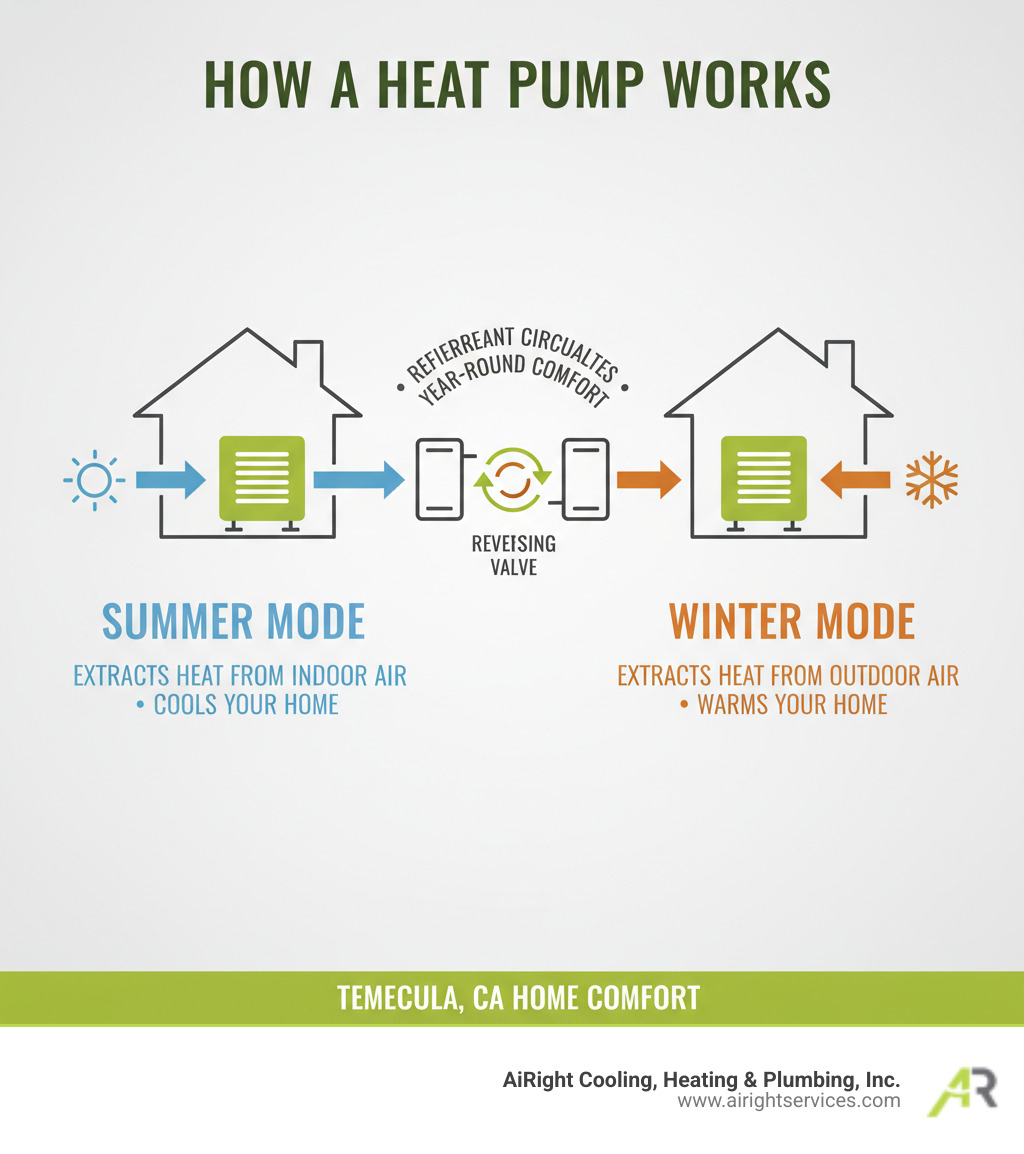 HOW A HEAT PUMP WORKS

• REFIERREANT CIRCUALTES YEAR-ROUND COMFORT •

REVEISING VALVE

SUMMER MODE

EXTRACTS HEAT FROM INDOOR AIR • COOLS YOUR HOME

WINTER MODE

EXTRACTS HEAT FROM OUTDOOR AIR • WARMS YOUR HOME

TEMECULA, CA HOME COMFORT

AiRight Cooling, Heating & Plumbing, Inc.
www.airightservices.com

AR