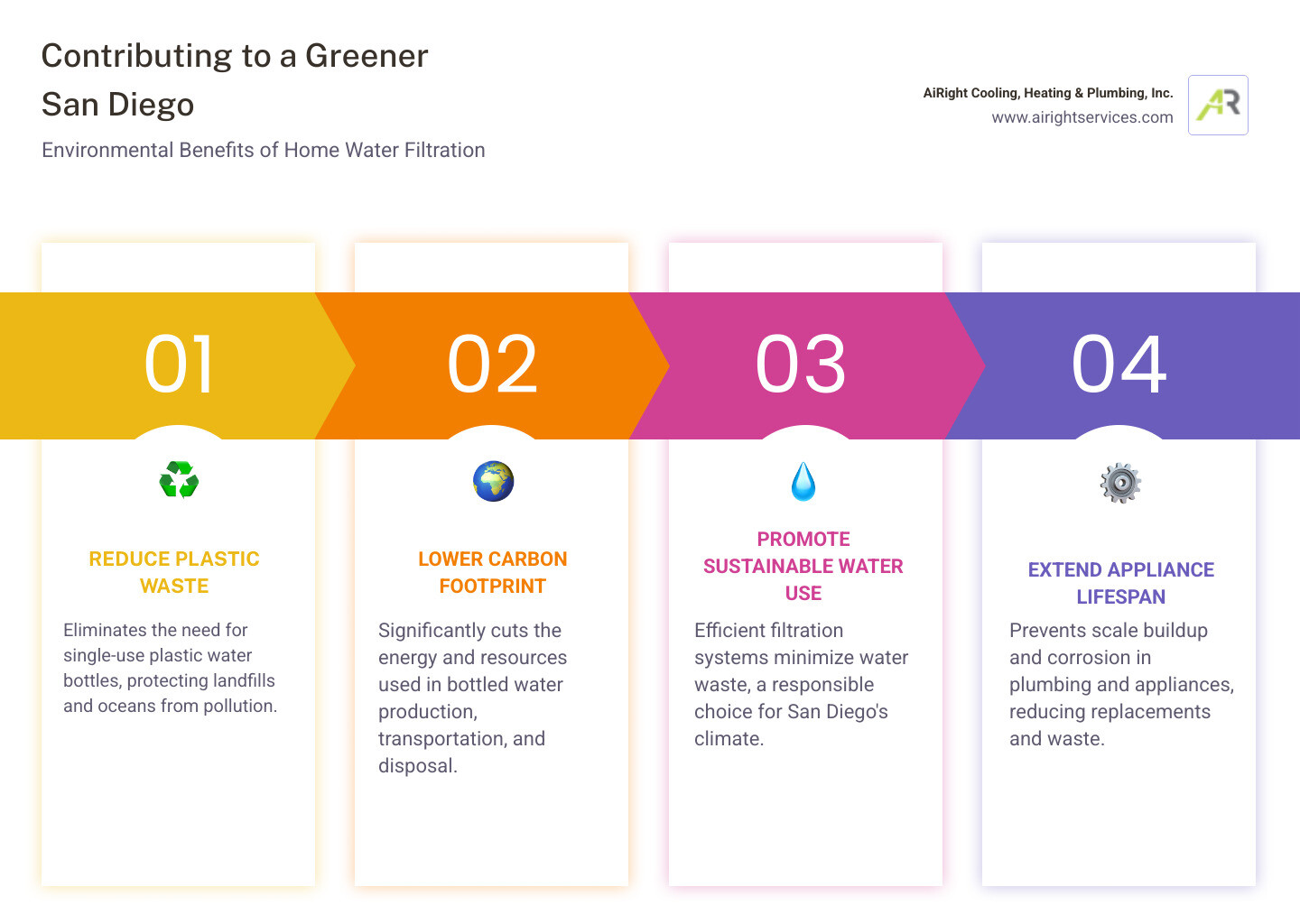 Contributing to a Greener San Diego

Environmental Benefits of Home Water Filtration

AiRight Cooling, Heating & Plumbing, Inc.
www.airightservices.com

AR

01

REDUCE PLASTIC WASTE

Eliminates the need for single-use plastic water bottles, protecting landfills and oceans from pollution.

02

LOWER CARBON FOOTPRINT

Significantly cuts the energy and resources used in bottled water production, transportation, and disposal.

03

PROMOTE SUSTAINABLE WATER USE

Efficient filtration systems minimize water waste, a responsible choice for San Diego's climate.

04

EXTEND APPLIANCE LIFESPAN

Prevents scale buildup and corrosion in plumbing and appliances, reducing replacements and waste.