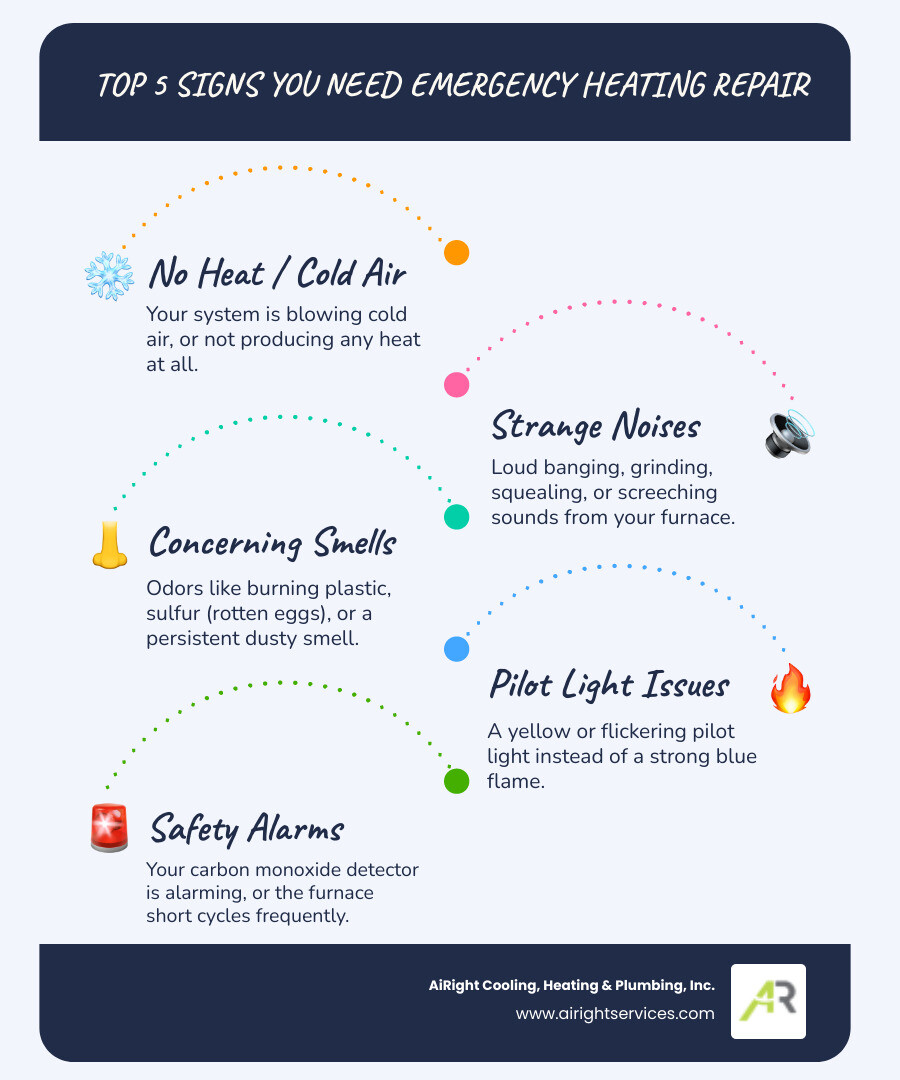 TOP 5 SIGNS YOU NEED EMERGENCY HEATING REPAIR

No Heat / Cold Air
Your system is blowing cold air, or not producing any heat at all.

Strange Noises
Loud banging, grinding, squealing, or screeching sounds from your furnace.

Concerning Smells
Odors like burning plastic, sulfur (rotten eggs), or a persistent dusty smell.

Pilot Light Issues
A yellow or flickering pilot light instead of a strong blue flame.

Safety Alarms
Your carbon monoxide detector is alarming, or the furnace short cycles frequently.

AiRight Cooling, Heating & Plumbing, Inc.
www.airightservices.com
AR