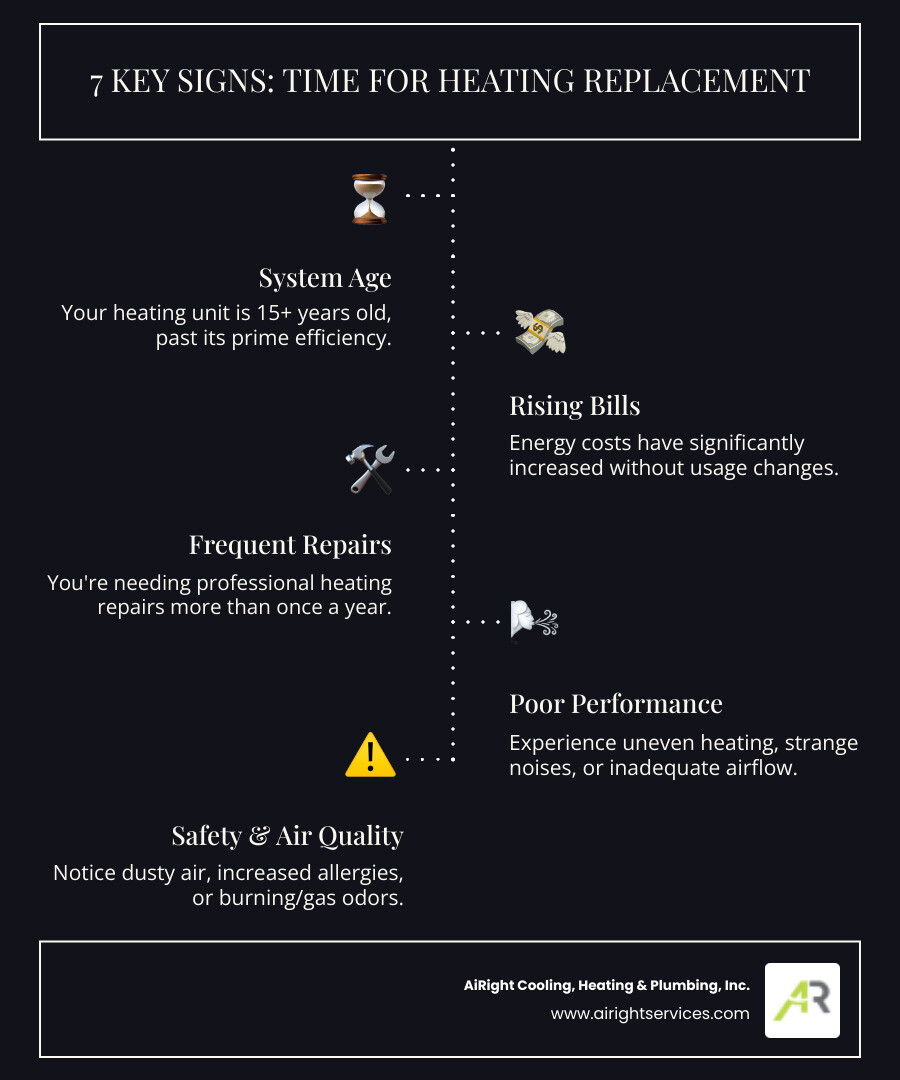 7 KEY SIGNS: TIME FOR HEATING REPLACEMENT

System Age

Your heating unit is 15+ years old, past its prime efficiency.

Rising Bills

Energy costs have significantly increased without usage changes.

Frequent Repairs

You're needing professional heating repairs more than once a year.

Poor Performance

Experience uneven heating, strange noises, or inadequate airflow.

Safety & Air Quality

Notice dusty air, increased allergies, or burning/gas odors.

AiRight Cooling, Heating & Plumbing, Inc.

www.airightservices.com

AR