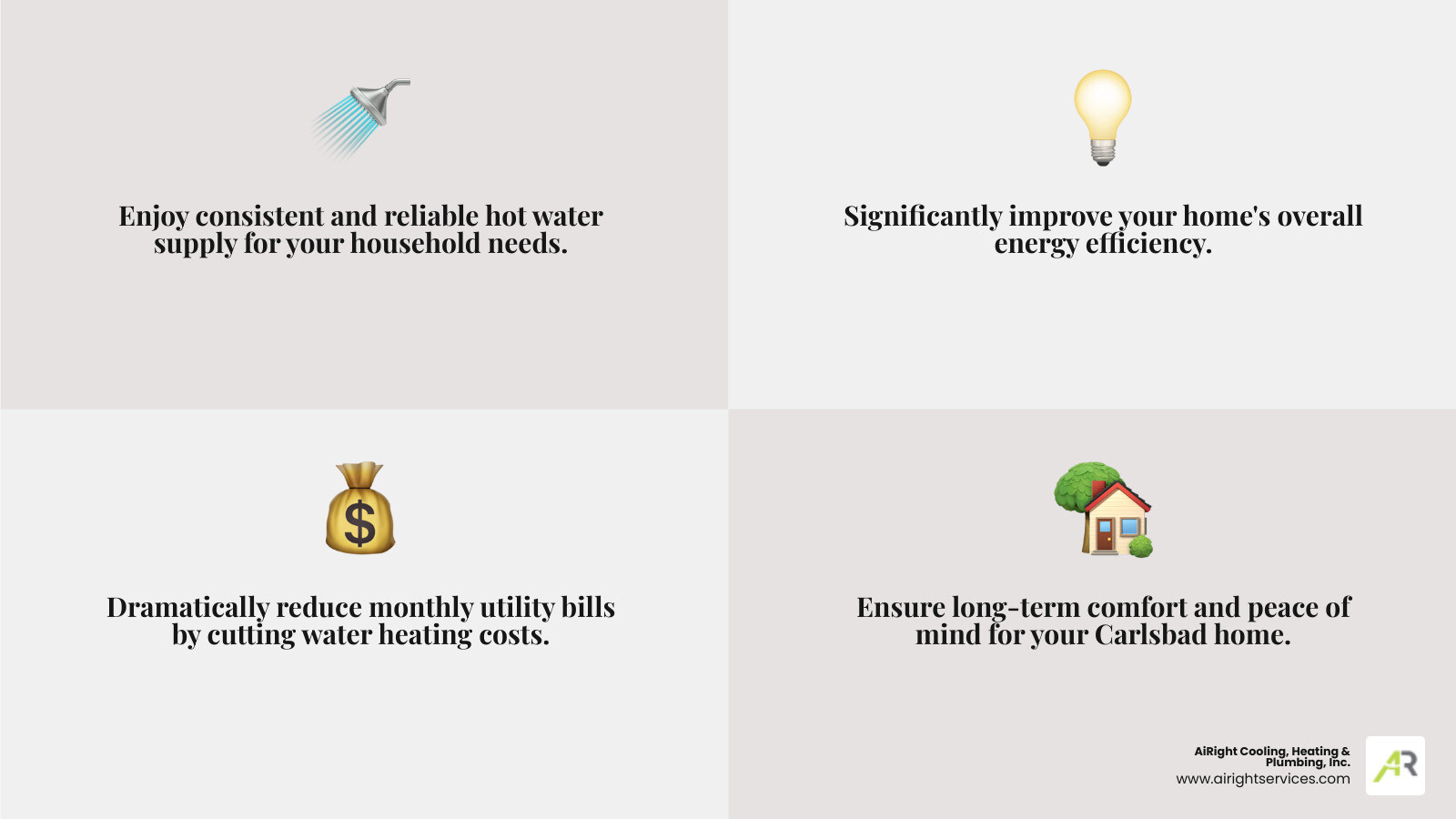 Enjoy consistent and reliable hot water supply for your household needs.

Significantly improve your home's overall energy efficiency.

Dramatically reduce monthly utility bills by cutting water heating costs.

Ensure long-term comfort and peace of mind for your Carlsbad home.

AiRight Cooling, Heating & Plumbing, Inc.
www.airightservices.com

AR