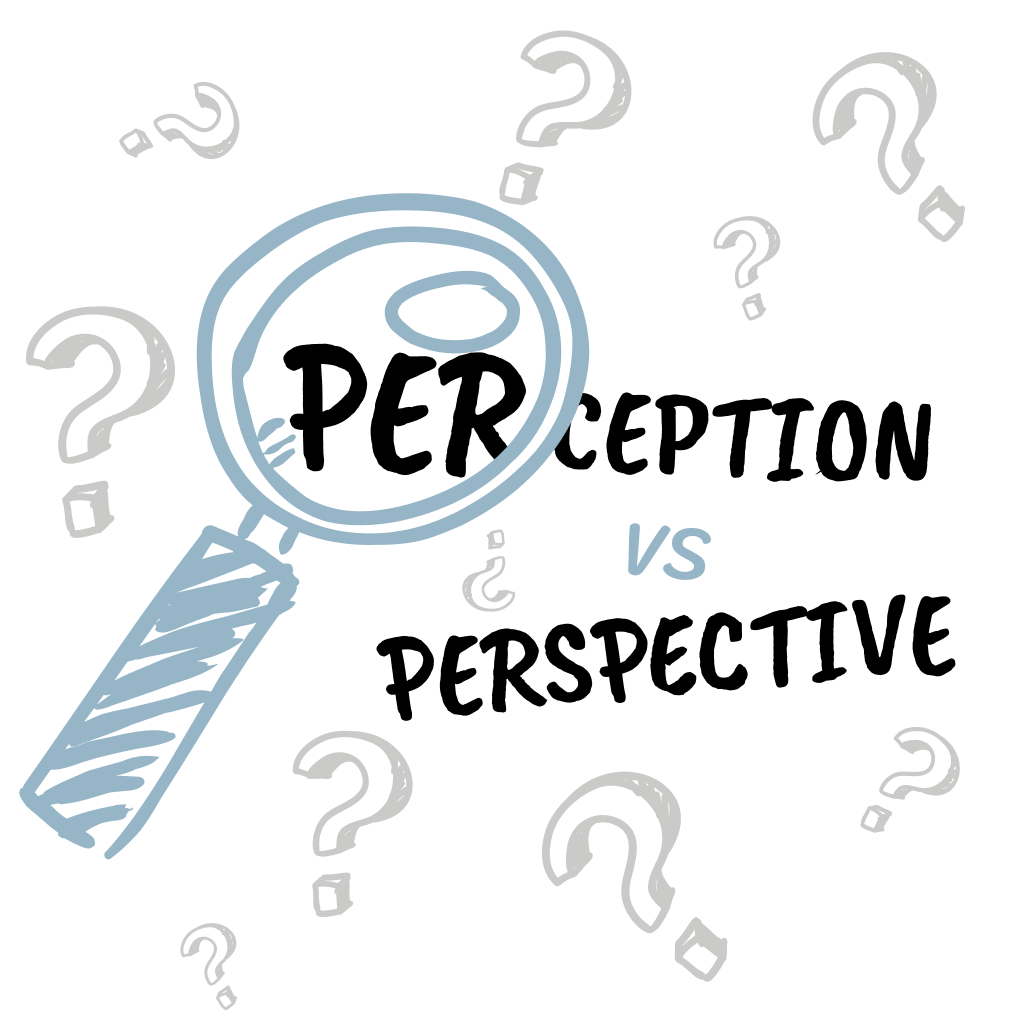 PERCEPTION
VS
PERSPECTIVE