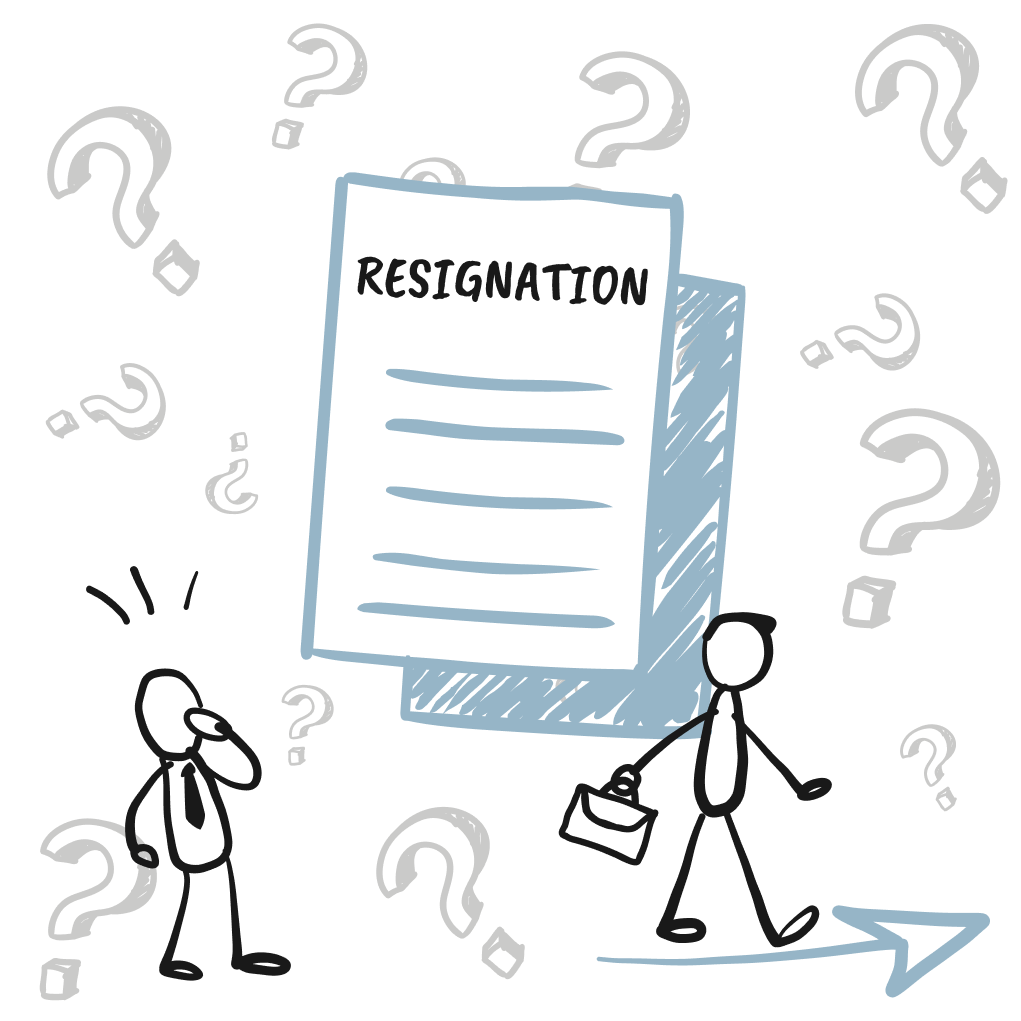 RESIGNATION