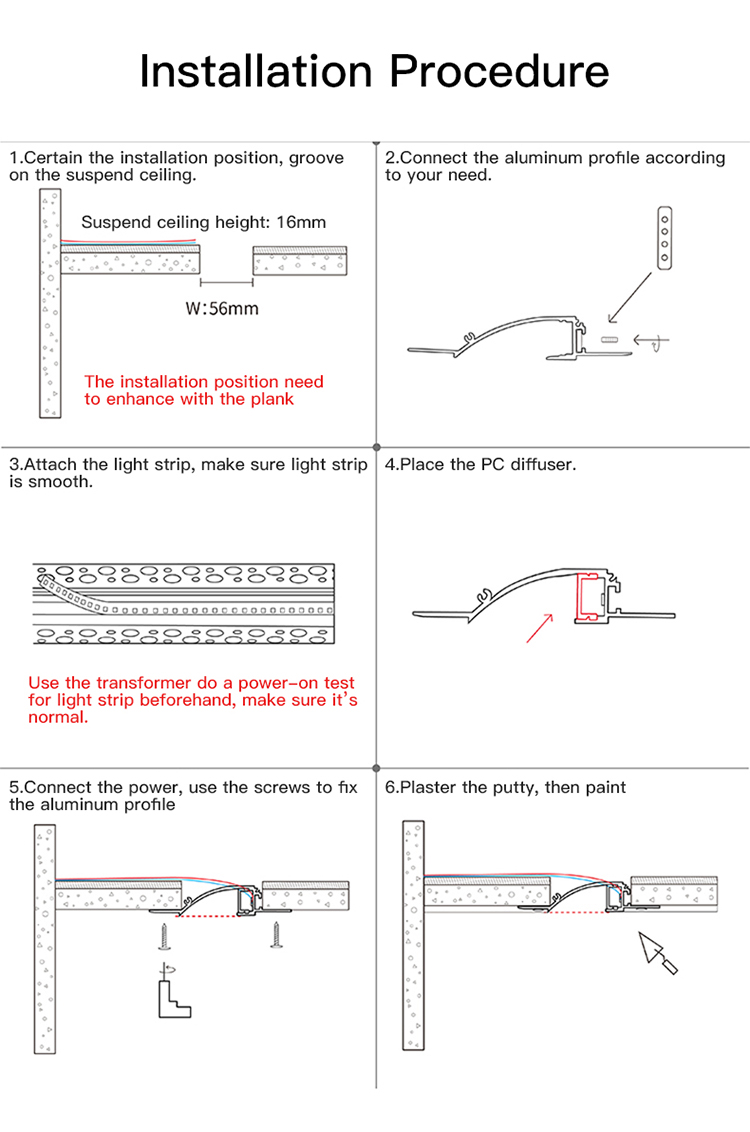 Installation Procedure

1.Certain the installation position, groove on the suspend ceiling.

Suspend ceiling height: 16mm

W:56mm

The installation position need to enhance with the plank

2.Connect the aluminum profile according to your need.

3.Attach the light strip, make sure light strip is smooth.

Use the transformer do a power-on test for light strip beforehand, make sure it's normal.

4.Place the PC diffuser.

5.Connect the power, use the screws to fix the aluminum profile

6.Plaster the putty, then paint