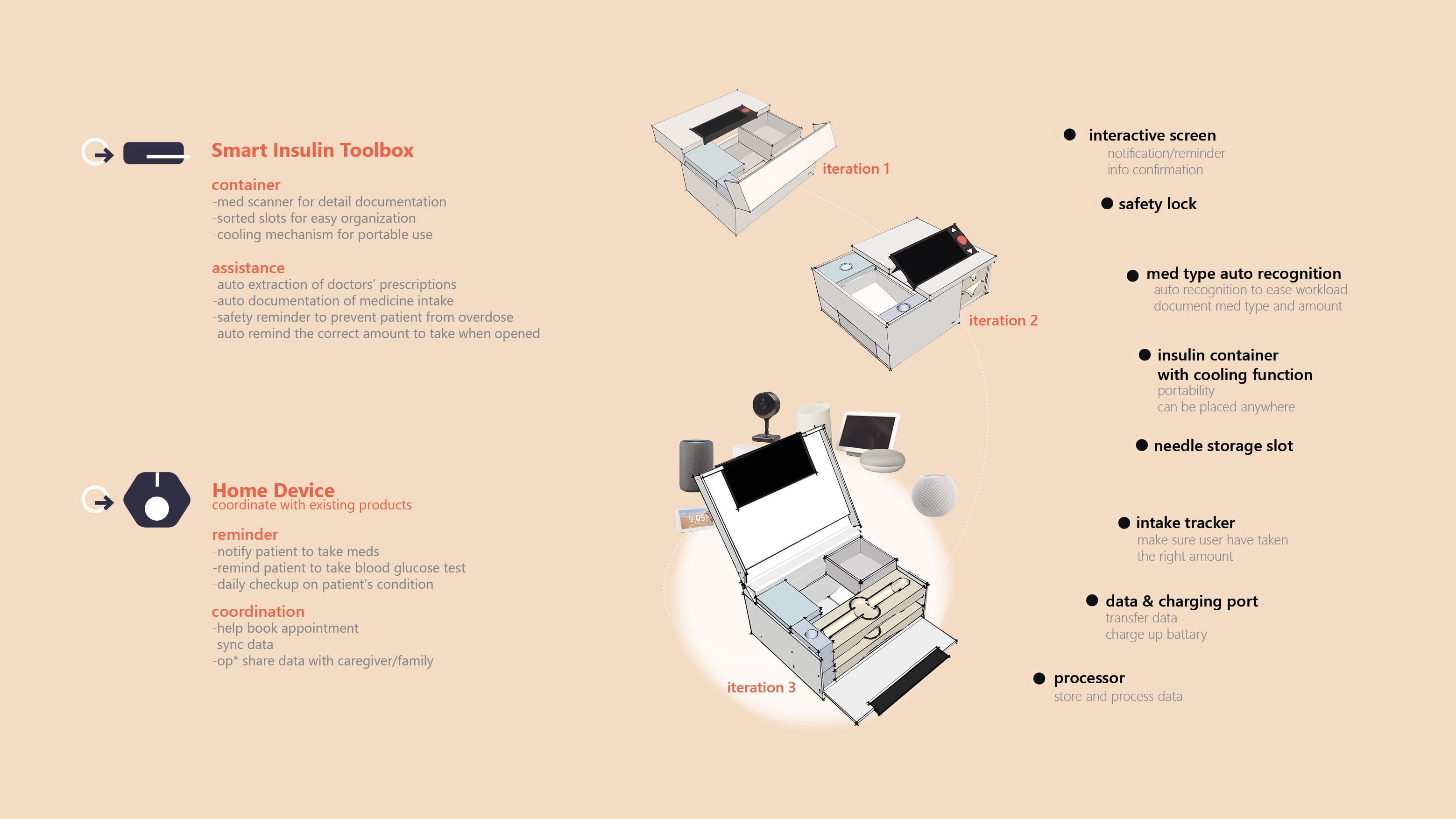 Smart Insulin Toolbox

container
-med scanner for detail documentation
-sorted slots for easy organization
-cooling mechanism for portable use

assistance
-auto extraction of doctors' prescriptions
-auto documentation of medicine intake
-safety reminder to prevent patient from overdose
-auto remind the correct amount to take when opened

Home Device
coordinate with existing products

reminder
-notify patient to take meds
-remind patient to take blood glucose test
-daily checkup on patient's condition

coordination
-help book appointment
-sync data
-op* share data with caregiver/family

iteration 1

iteration 2

9:05

iteration 3

interactive screen
notification/reminder
info confirmation

safety lock

med type auto recognition
auto recognition to ease workload
document med type and amount

insulin container
with cooling function
portability
can be placed anywhere

needle storage slot

intake tracker
make sure user have taken
the right amount

data & charging port
transfer data
charge up battary

processor
store and process data