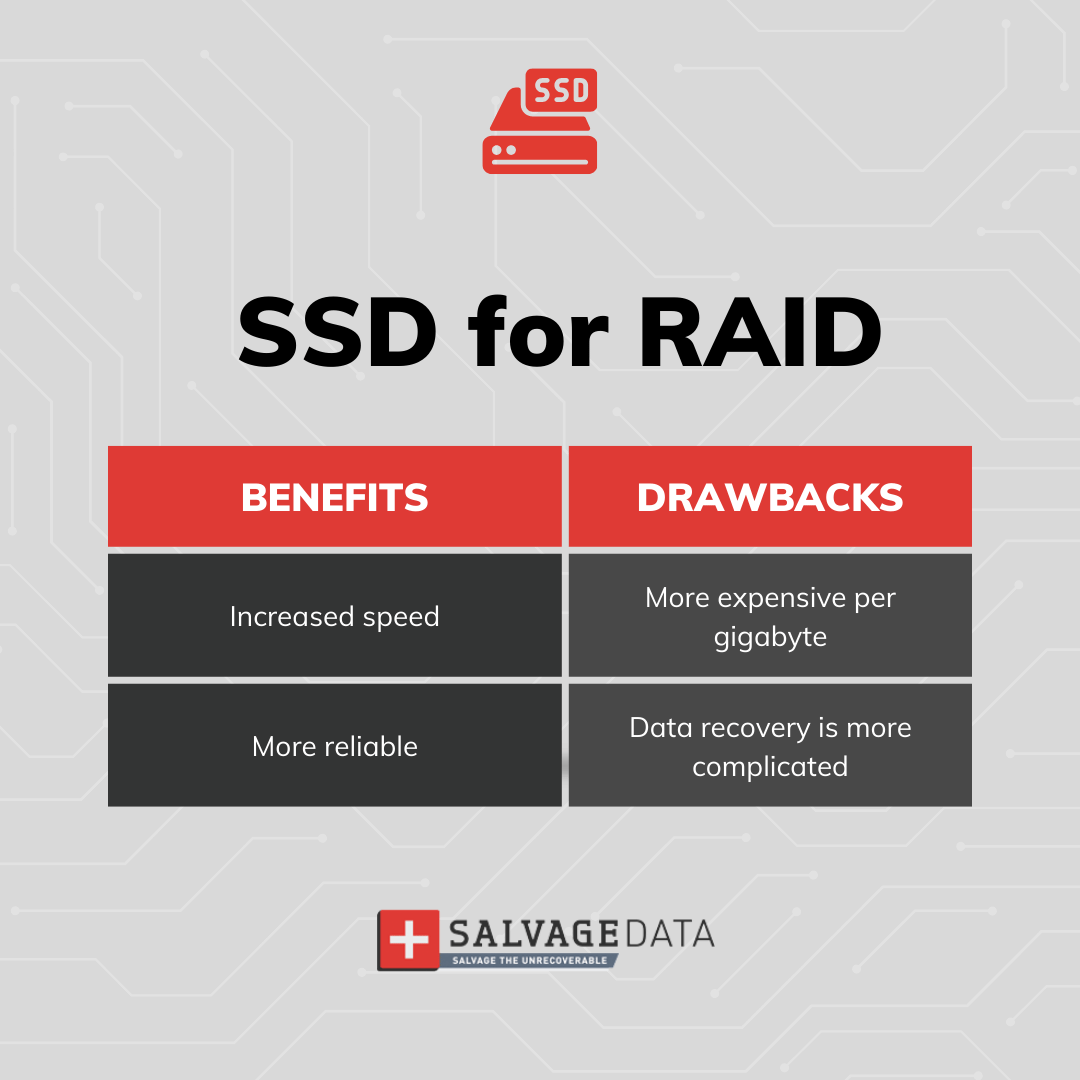 SSD

SSD for RAID

| BENEFITS | DRAWBACKS |
|---|---|
| Increased speed | More expensive per gigabyte |
| More reliable | Data recovery is more complicated |

SALVAGEDATA
SALVAGE THE UNRECOVERABLE