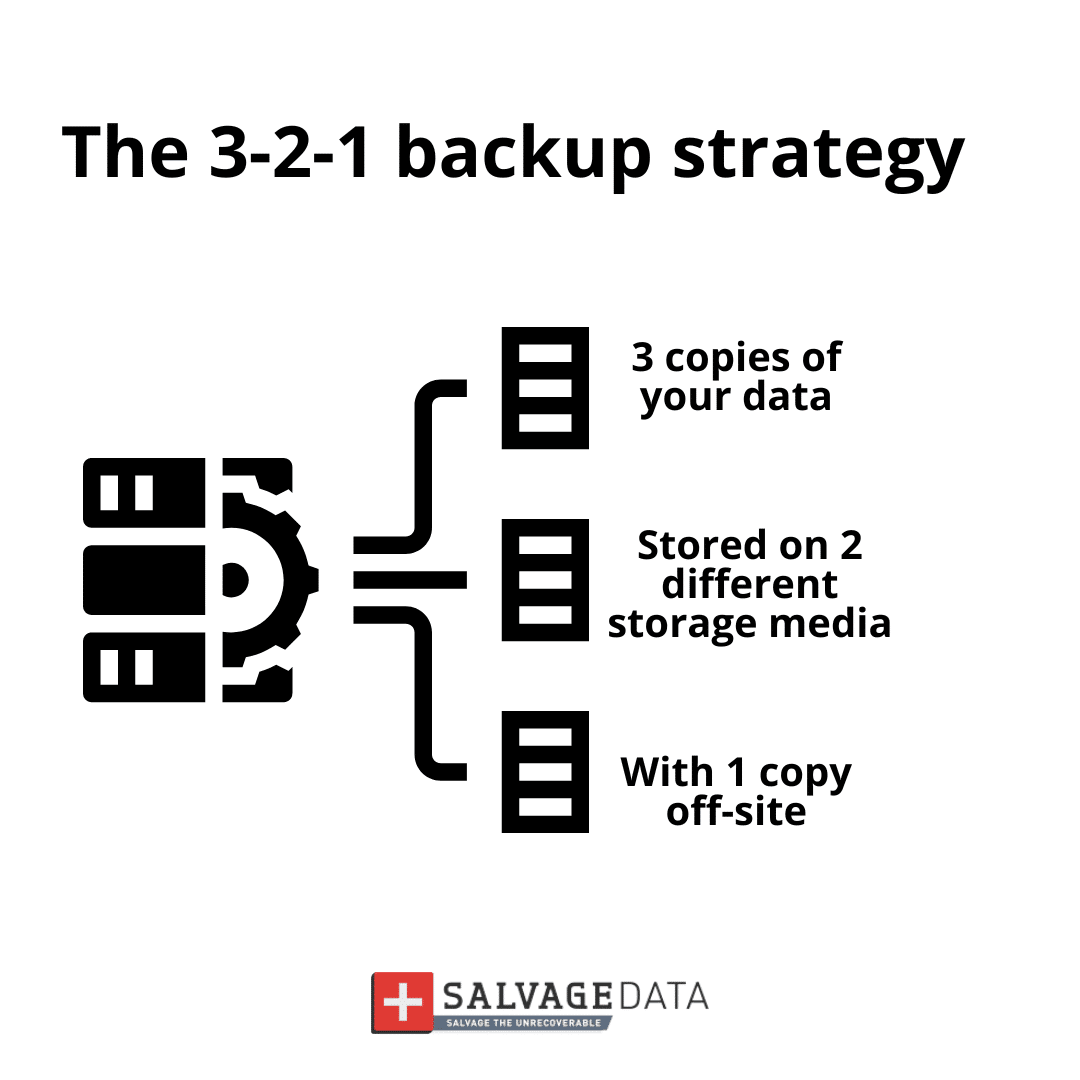 The 3-2-1 backup strategy

3 copies of your data

Stored on 2 different storage media

With 1 copy off-site

SALVAGEDATA
SALVAGE THE UNRECOVERABLE