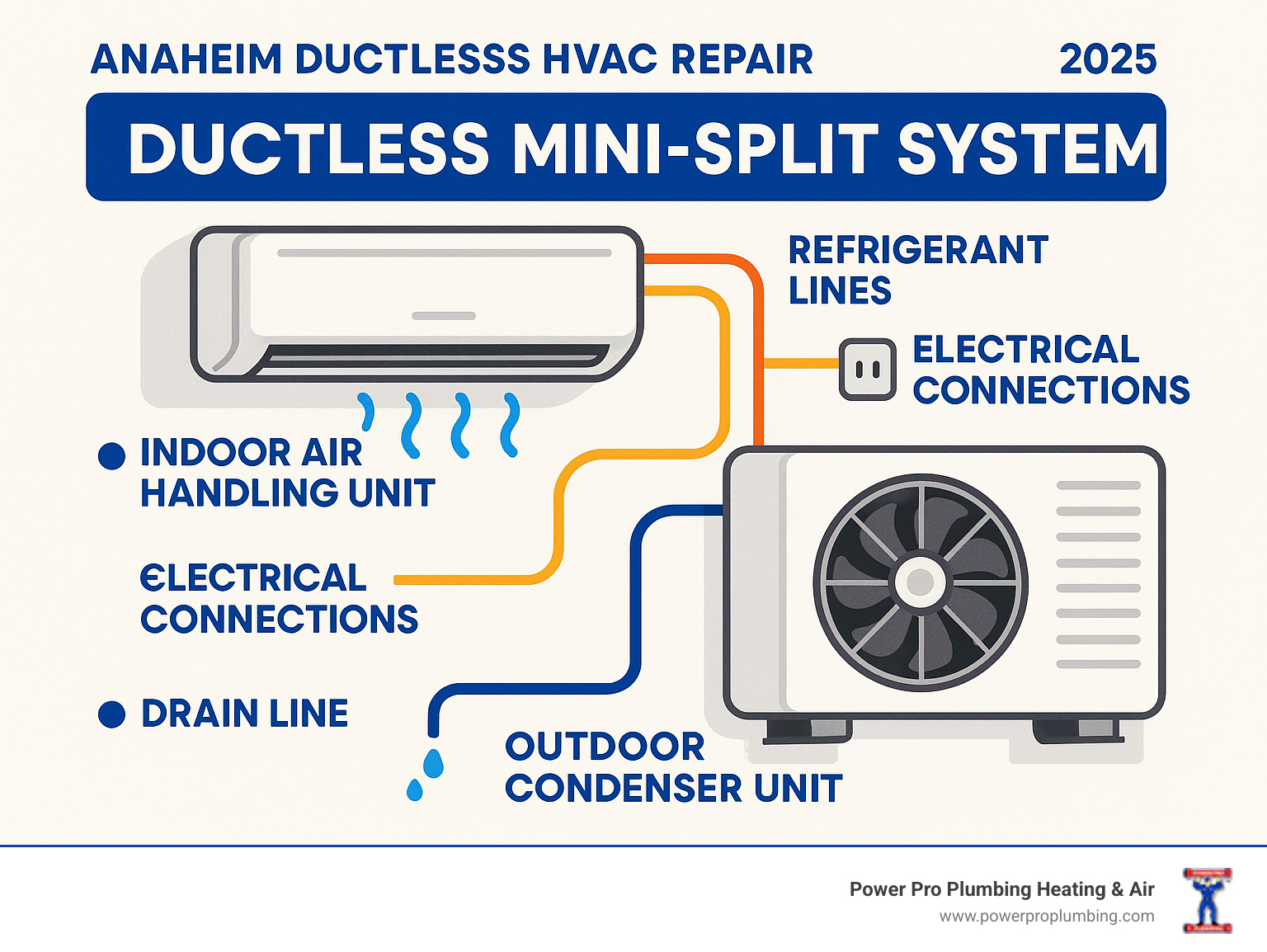 ANAHEIM DUCTLESSS HVAC REPAIR 2025

DUCTLESS MINI-SPLIT SYSTEM

REFRIGERANT LINES

ELECTRICAL CONNECTIONS

INDOOR AIR HANDLING UNIT

ЄLECTRICAL CONNECTIONS

DRAIN LINE

OUTDOOR CONDENSER UNIT

Power Pro Plumbing Heating & Air
www.powerproplumbing.com