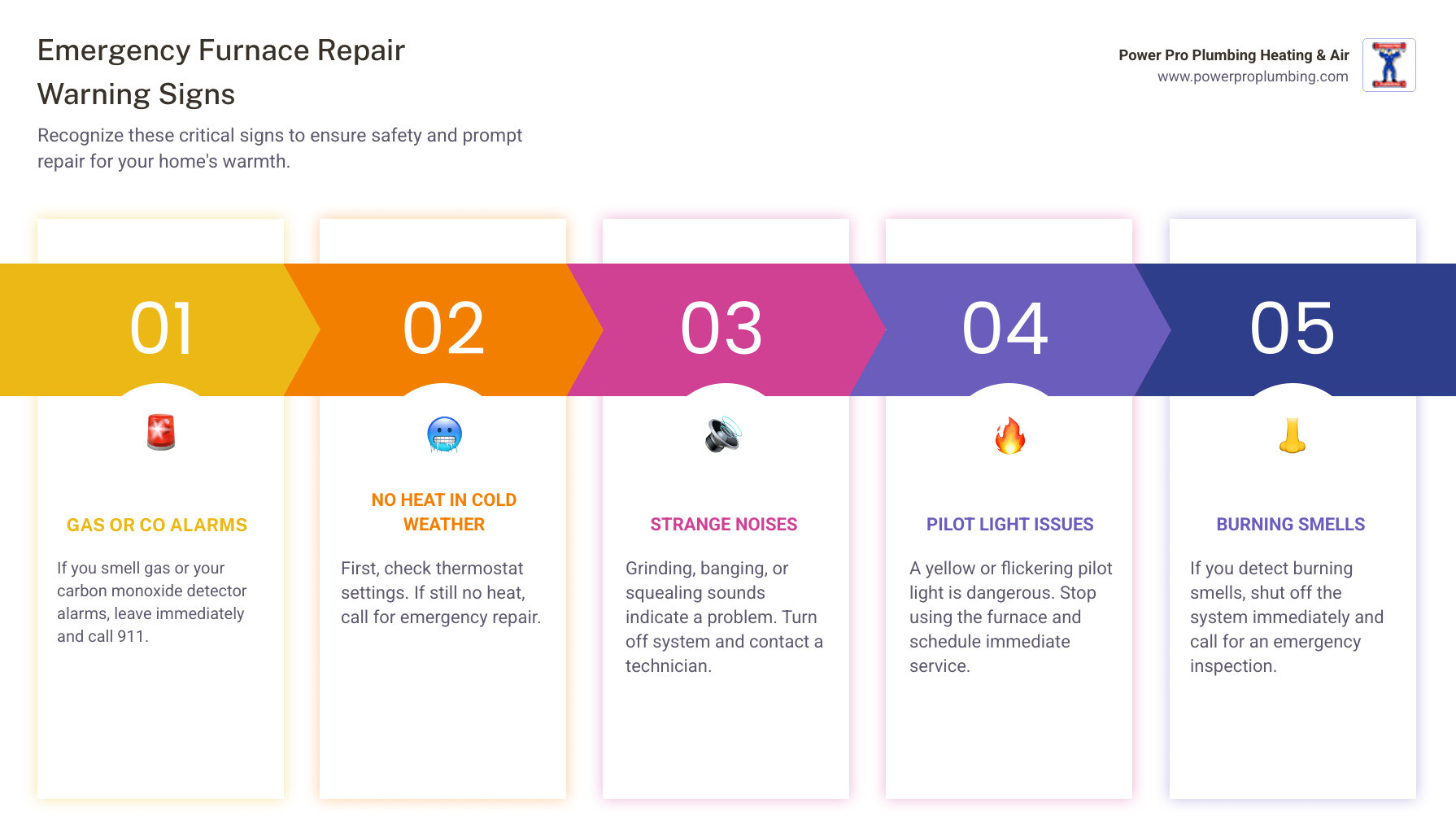 Emergency Furnace Repair Warning Signs

Recognize these critical signs to ensure safety and prompt repair for your home's warmth.

Power Pro Plumbing Heating & Air
www.powerproplumbing.com

01

GAS OR CO ALARMS

If you smell gas or your carbon monoxide detector alarms, leave immediately and call 911.

02

NO HEAT IN COLD WEATHER

First, check thermostat settings. If still no heat, call for emergency repair.

03

STRANGE NOISES

Grinding, banging, or squealing sounds indicate a problem. Turn off system and contact a technician.

04

PILOT LIGHT ISSUES

A yellow or flickering pilot light is dangerous. Stop using the furnace and schedule immediate service.

05

BURNING SMELLS

If you detect burning smells, shut off the system immediately and call for an emergency inspection.