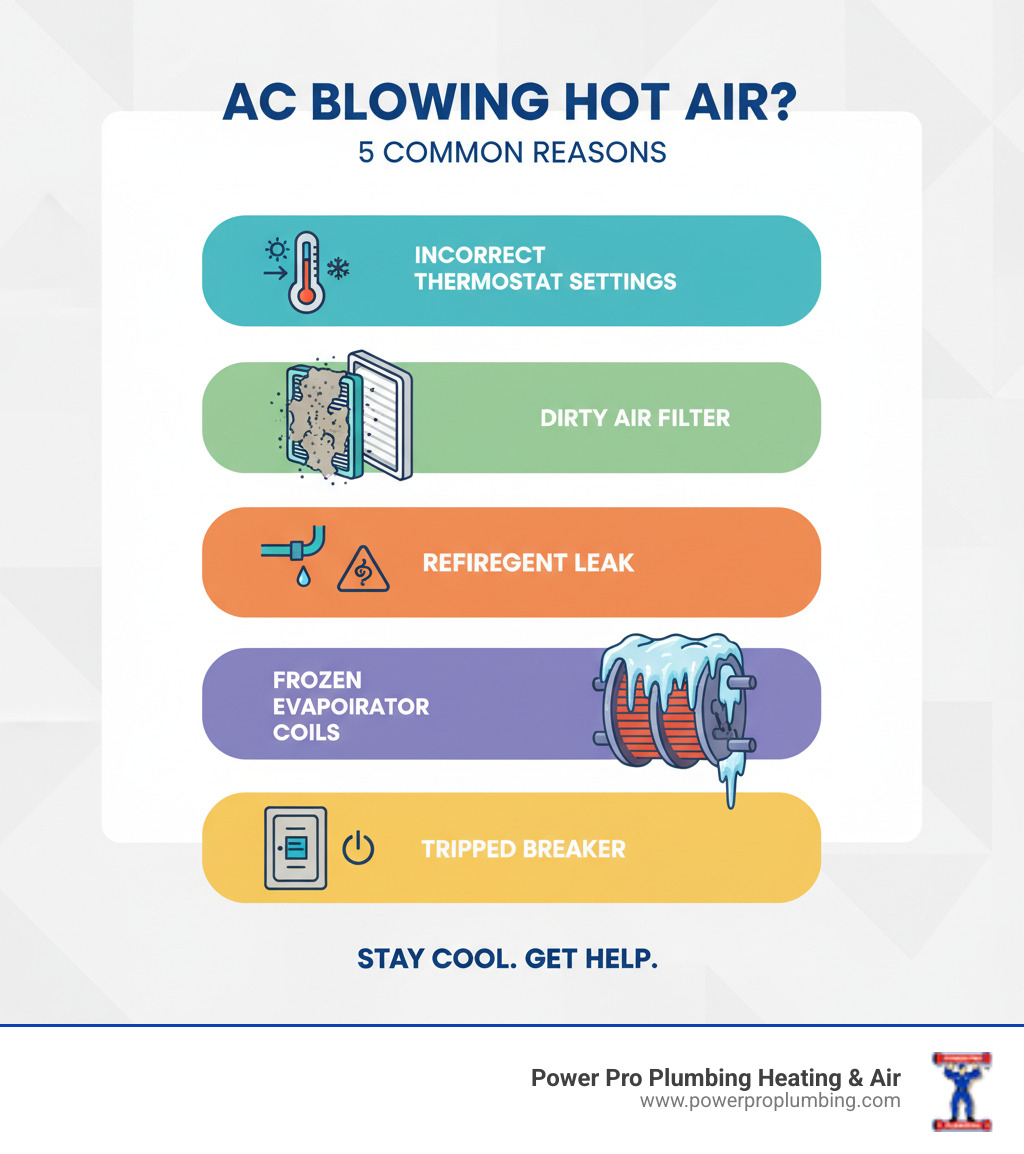 AC BLOWING HOT AIR?
5 COMMON REASONS

INCORRECT THERMOSTAT SETTINGS

DIRTY AIR FILTER

REFIREGENT LEAK

FROZEN EVAPOIRATOR COILS

TRIPPED BREAKER

STAY COOL. GET HELP.

Power Pro Plumbing Heating & Air
www.powerproplumbing.com