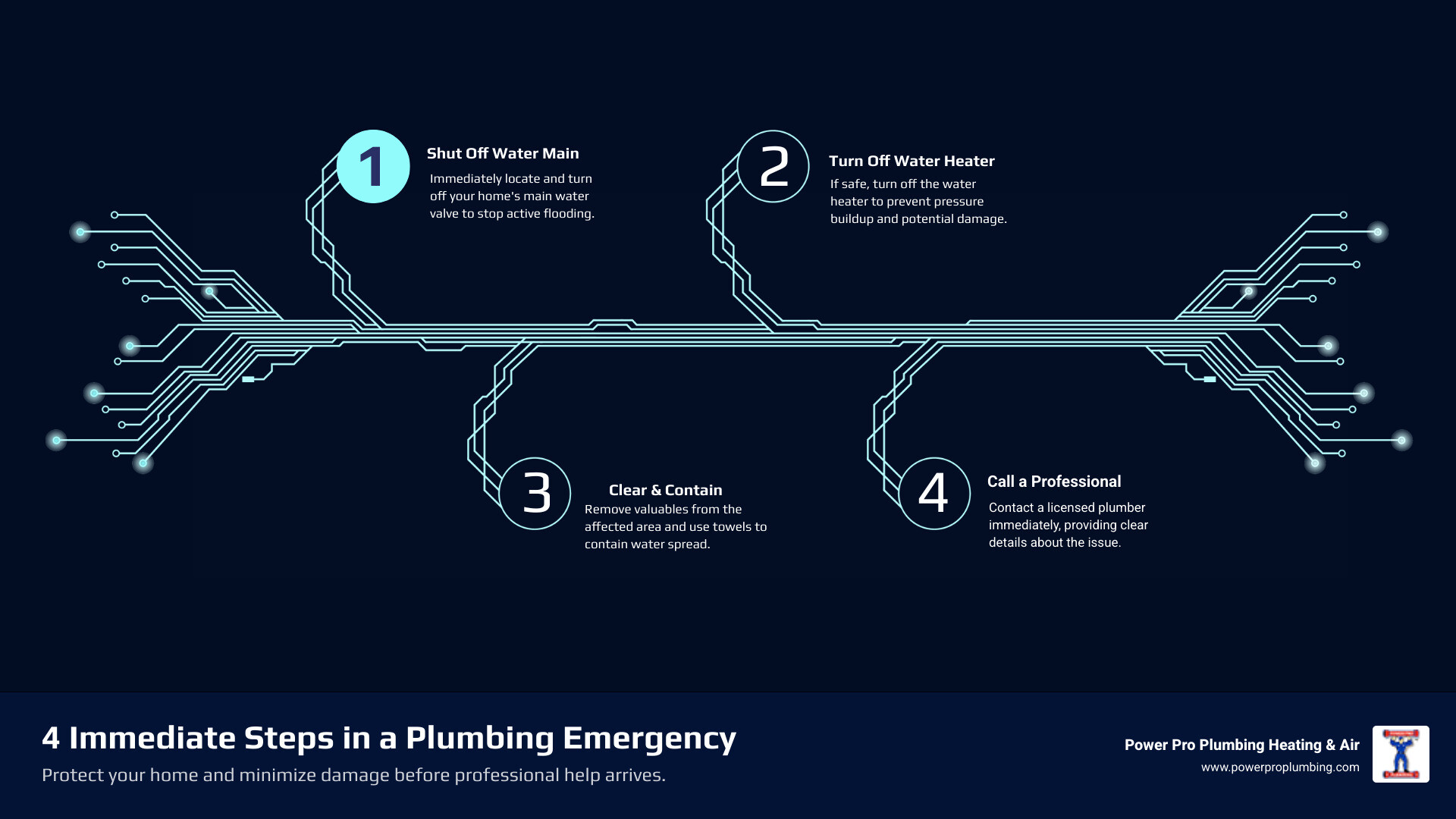 1
Shut Off Water Main
Immediately locate and turn off your home's main water valve to stop active flooding.

2
Turn Off Water Heater
If safe, turn off the water heater to prevent pressure buildup and potential damage.

3
Clear & Contain
Remove valuables from the affected area and use towels to contain water spread.

4
Call a Professional
Contact a licensed plumber immediately, providing clear details about the issue.

4 Immediate Steps in a Plumbing Emergency
Protect your home and minimize damage before professional help arrives.

Power Pro Plumbing Heating & Air
www.powerproplumbing.com